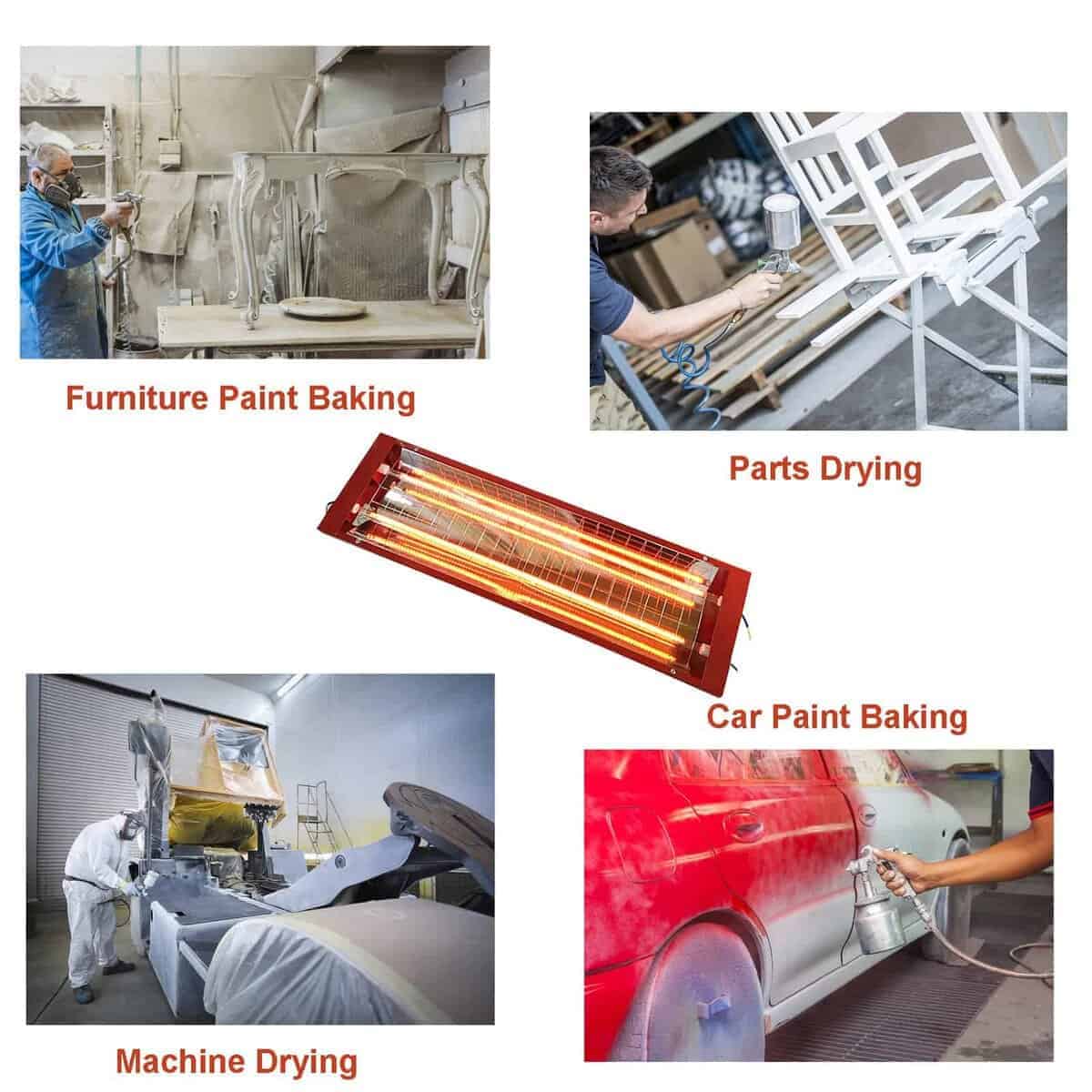 Furniture Paint Baking

Parts Drying

Car Paint Baking

Machine Drying