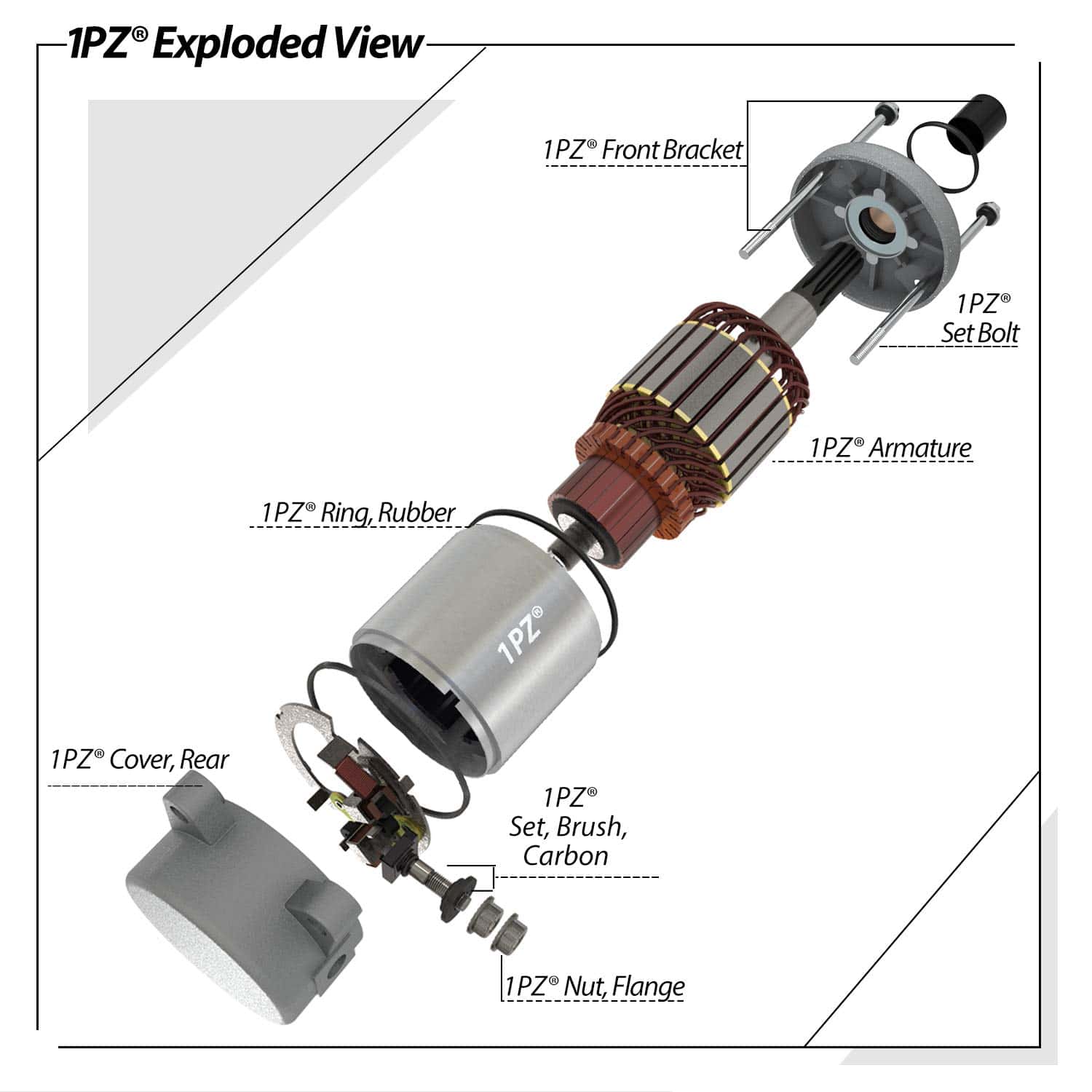 1PZ® Exploded View

1PZ® Front Bracket

1PZ® Set Bolt

1PZ® Armature

1PZ® Ring, Rubber

1PZ®

1PZ® Cover, Rear

1PZ® Set, Brush, Carbon

1PZ® Nut, Flange