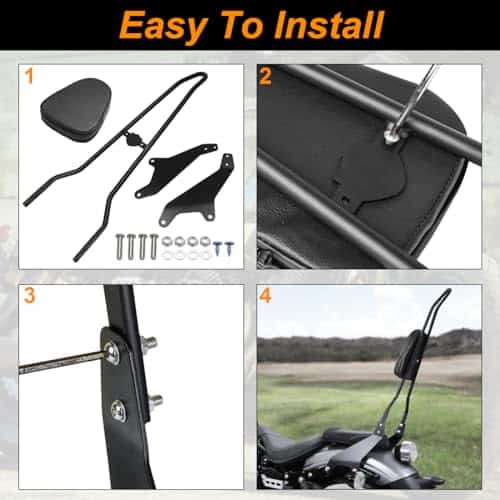 Easy To Install

1

2

3

4