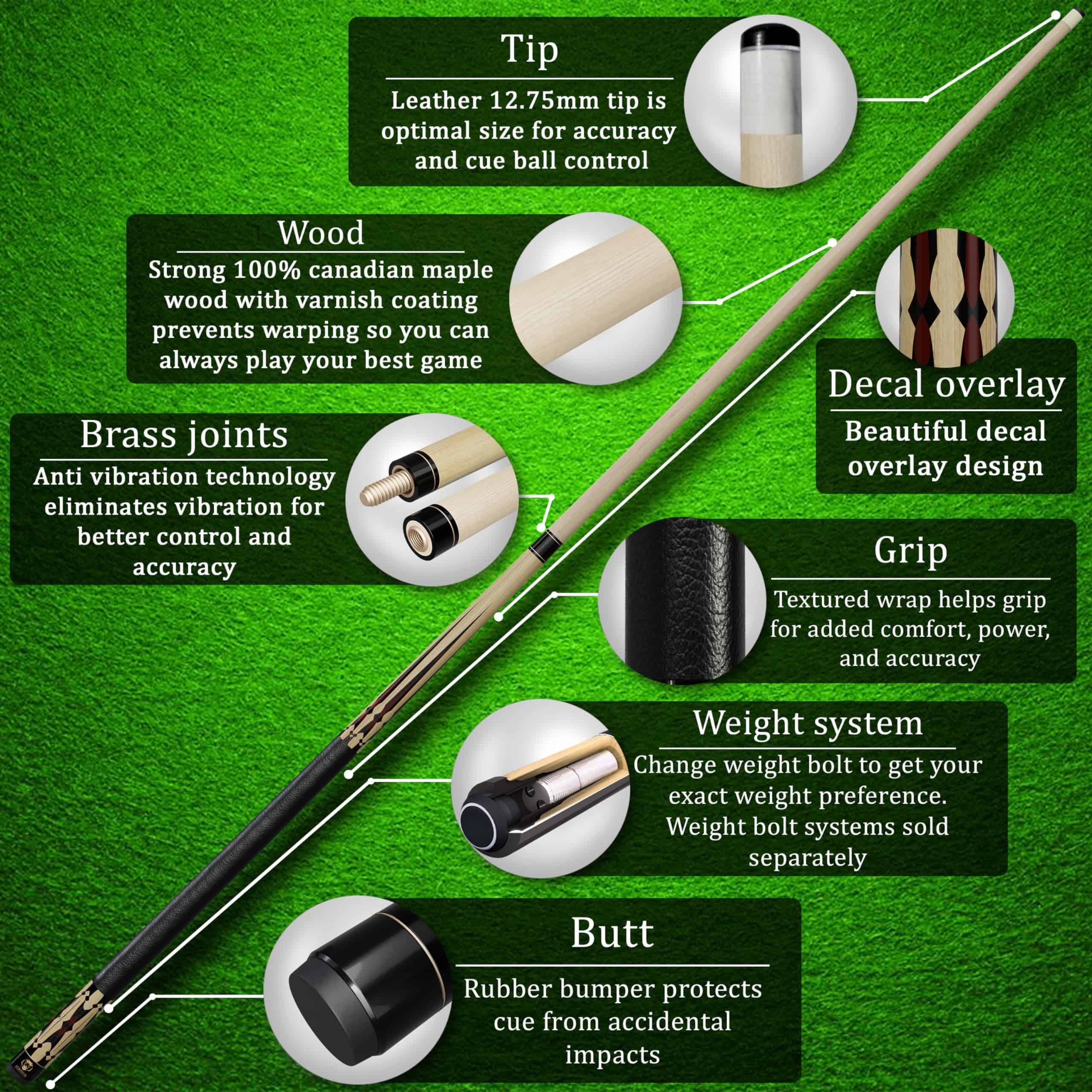 Tip

Leather 12.75mm tip is optimal size for accuracy and cue ball control

Wood

Strong 100% canadian maple wood with varnish coating prevents warping so you can always play your best game

Decal overlay

Beautiful decal overlay design

Brass joints

Anti vibration technology eliminates vibration for better control and accuracy

Grip

Textured wrap helps grip for added comfort, power, and accuracy

Weight system

Change weight bolt to get your exact weight preference. Weight bolt systems sold separately

Butt

Rubber bumper protects cue from accidental impacts