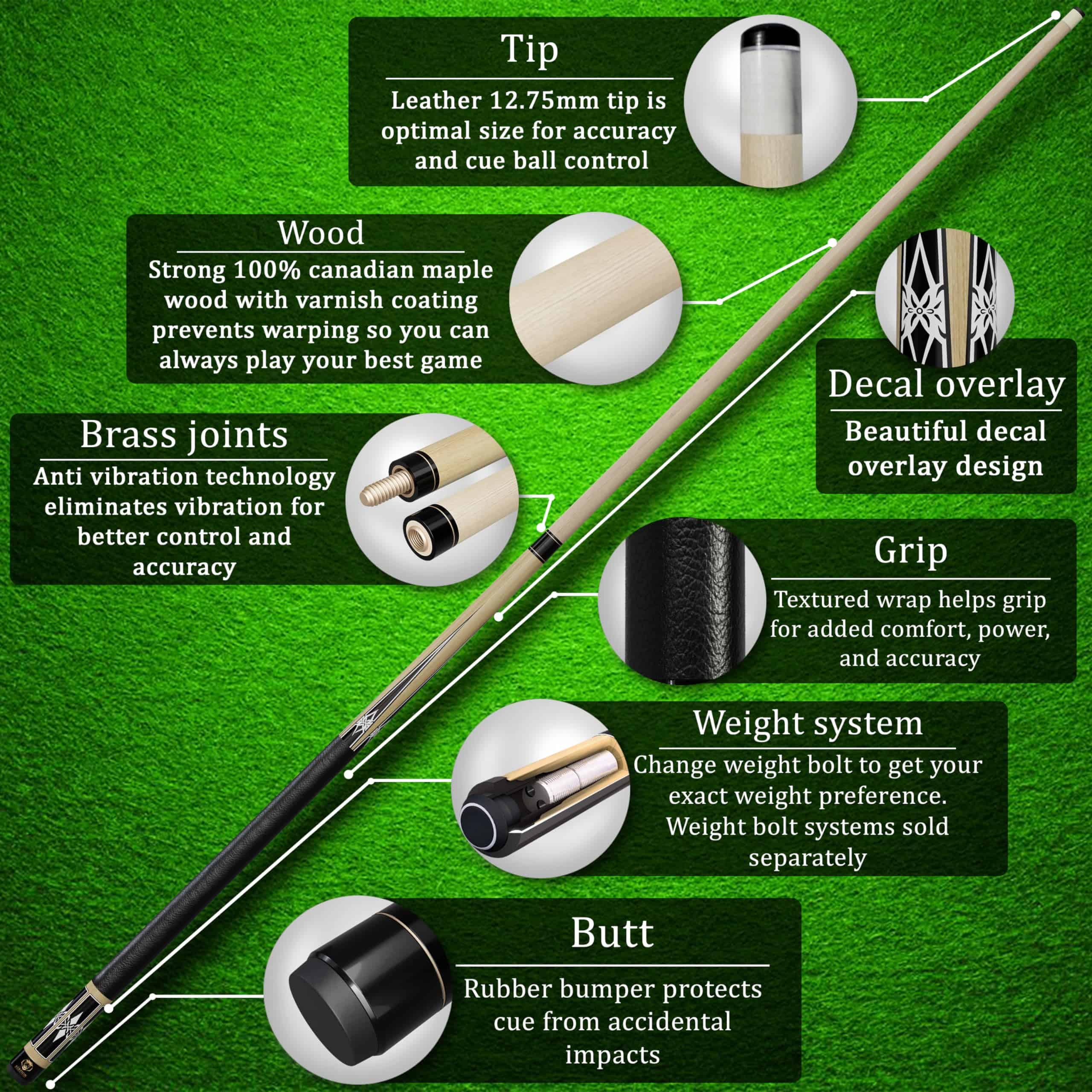 Tip

Leather 12.75mm tip is optimal size for accuracy and cue ball control

Wood

Strong 100% canadian maple wood with varnish coating prevents warping so you can always play your best game

Decal overlay

Beautiful decal overlay design

Brass joints

Anti vibration technology eliminates vibration for better control and accuracy

Grip

Textured wrap helps grip for added comfort, power, and accuracy

Weight system

Change weight bolt to get your exact weight preference. Weight bolt systems sold separately

Butt

Rubber bumper protects cue from accidental impacts