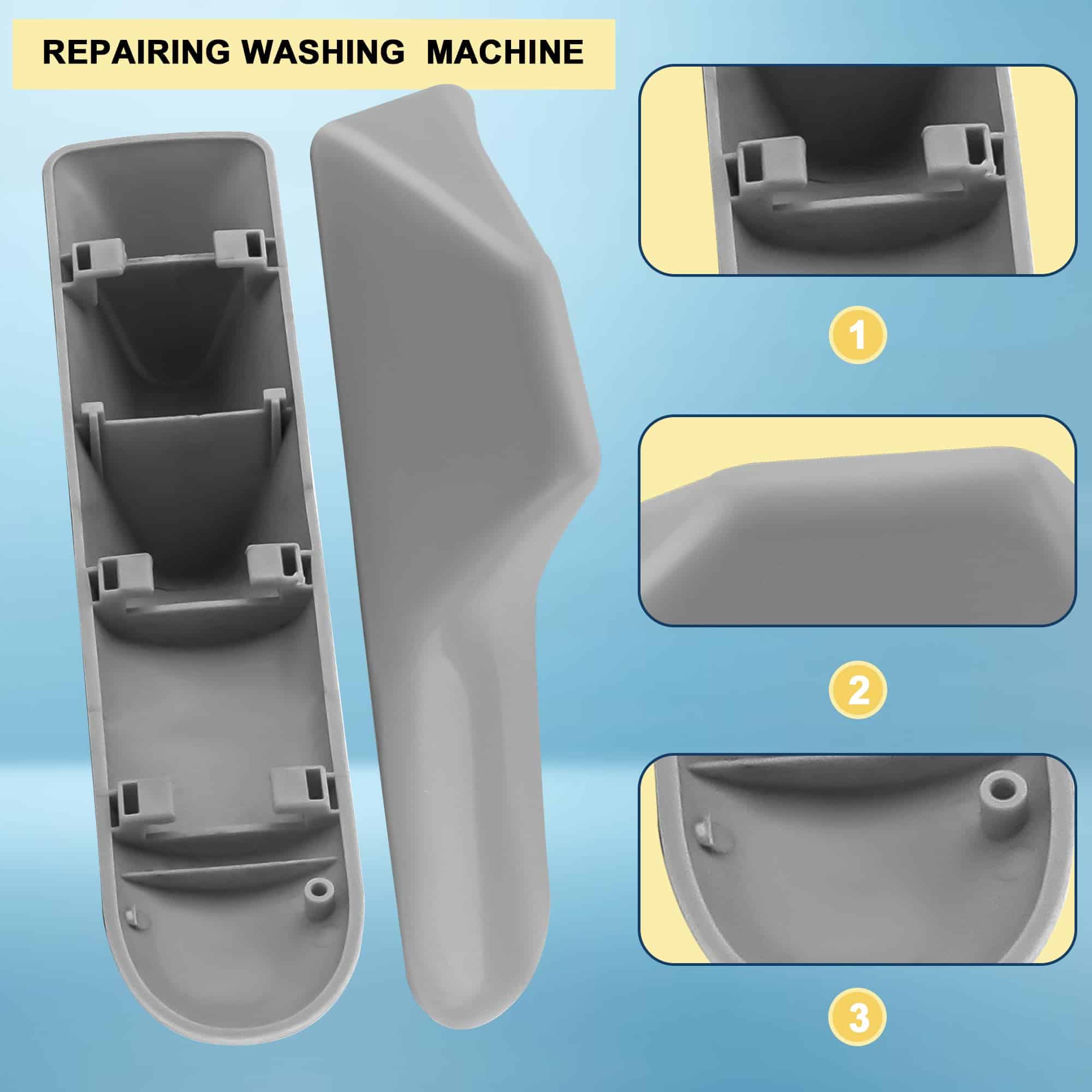 REPAIRING WASHING MACHINE

1

2

3