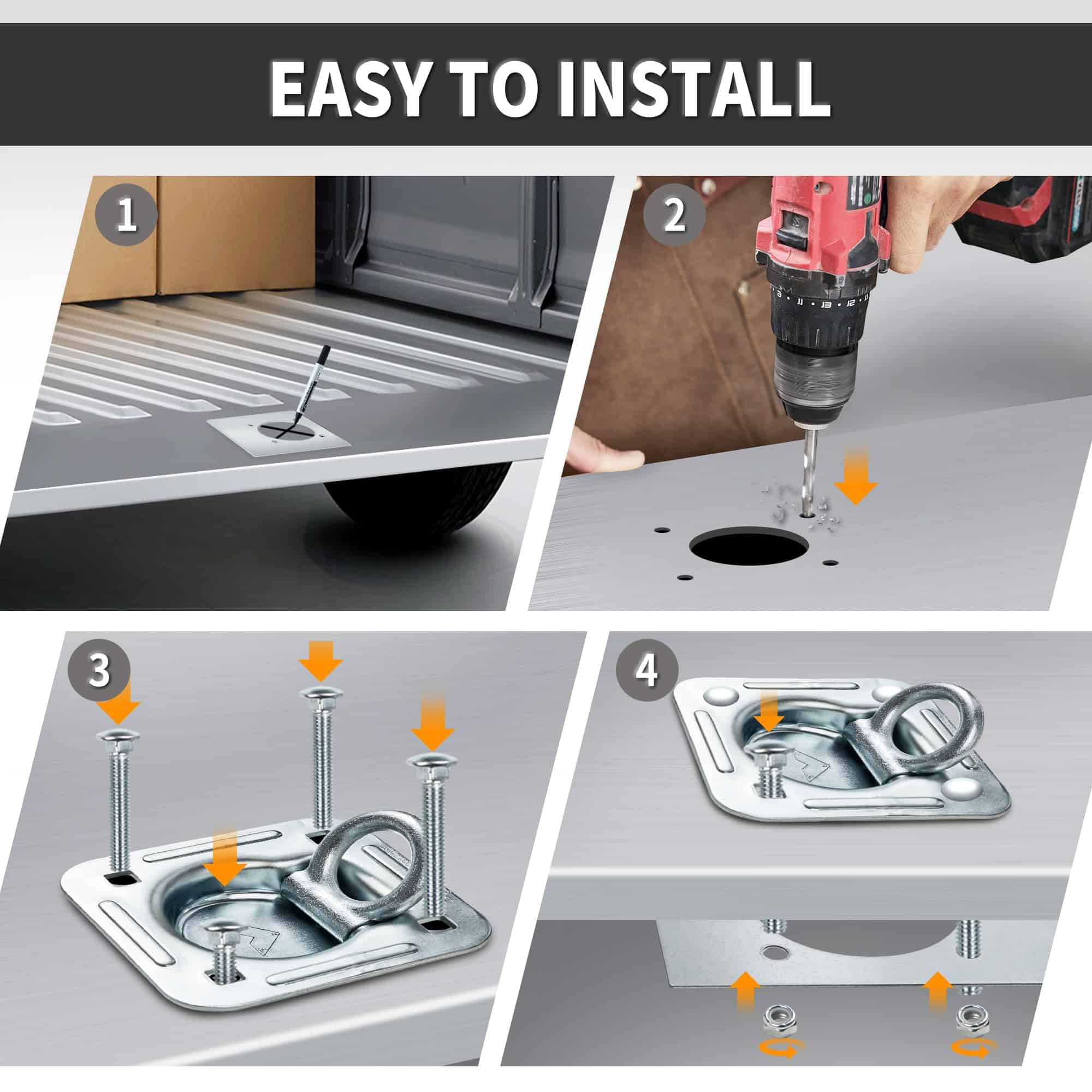 EASY TO INSTALL

1

2

3

4