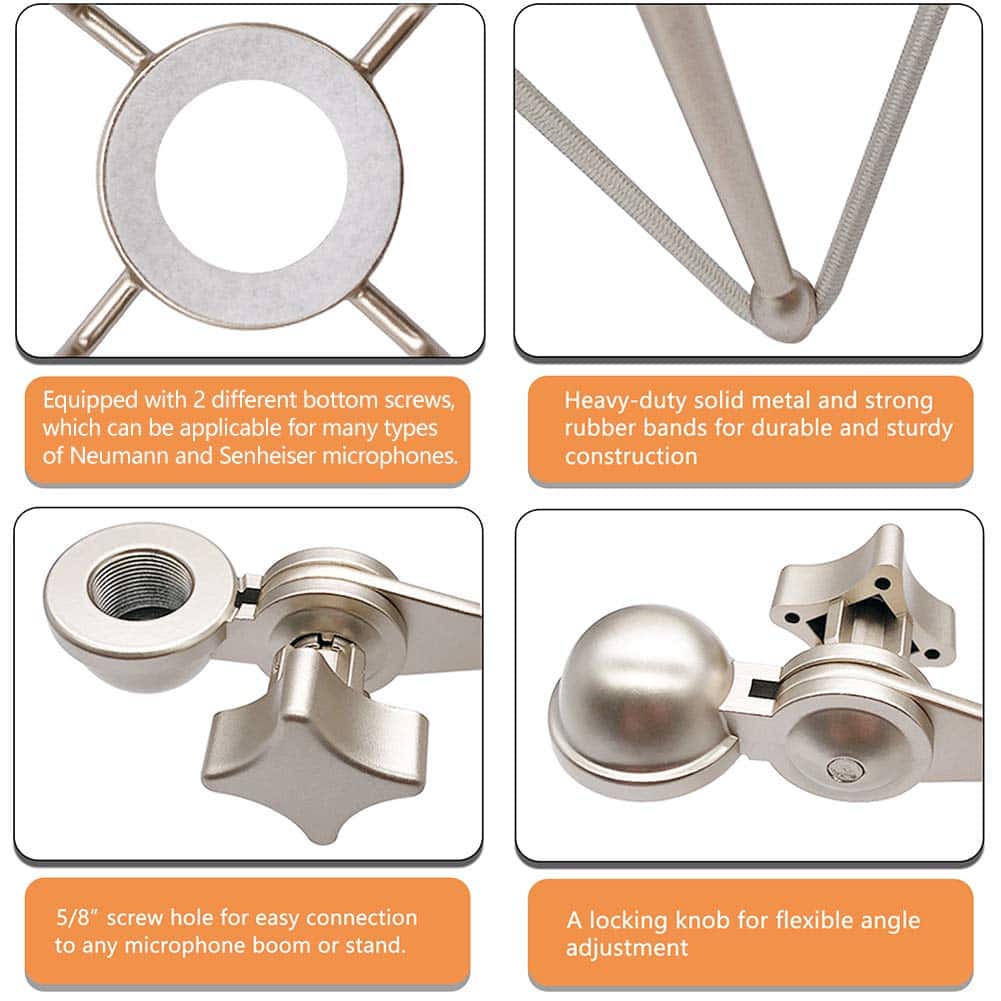 Equipped with 2 different bottom screws, which can be applicable for many types of Neumann and Senheiser microphones.

Heavy-duty solid metal and strong rubber bands for durable and sturdy construction

5/8" screw hole for easy connection to any microphone boom or stand.

A locking knob for flexible angle adjustment