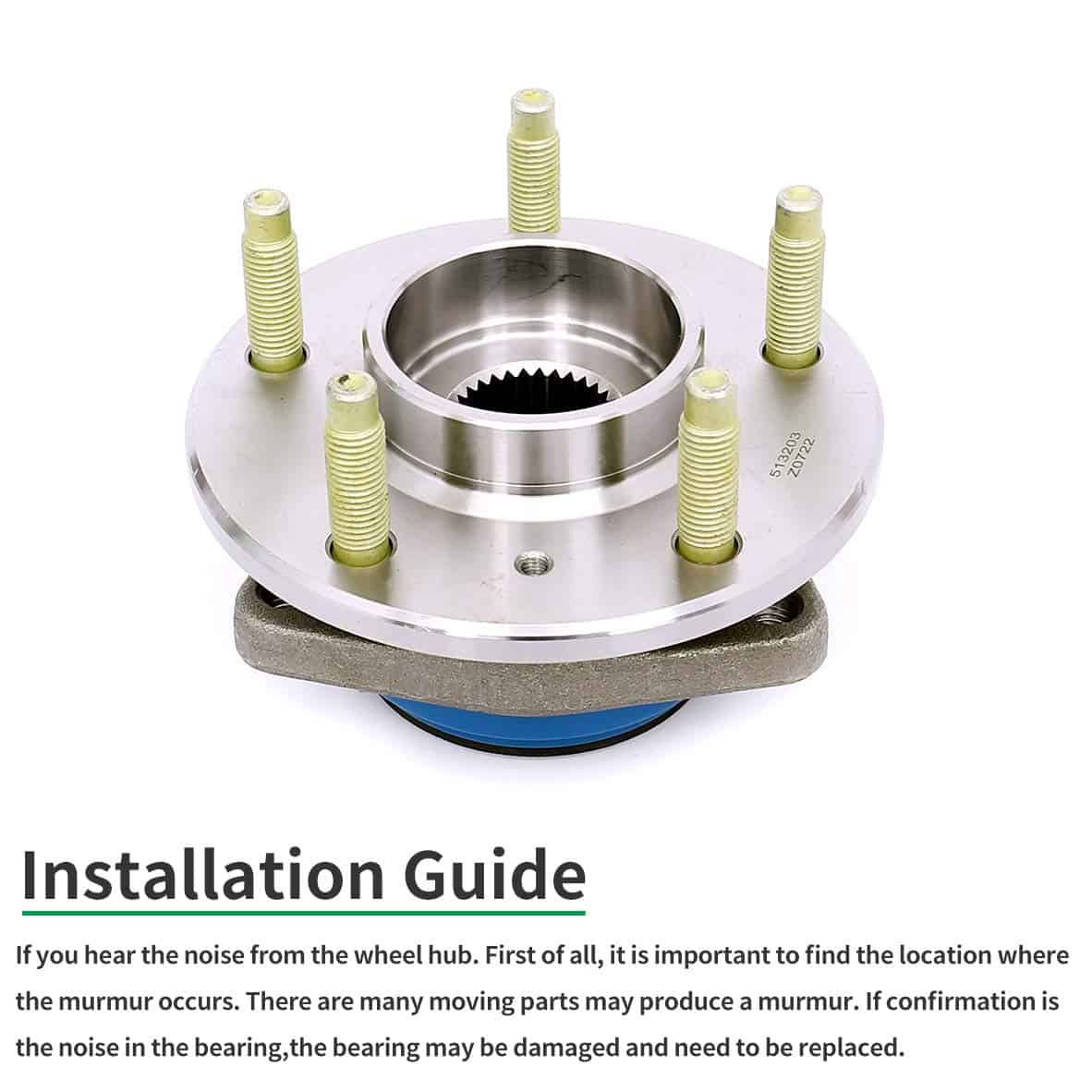 513203
Z0722

Installation Guide

If you hear the noise from the wheel hub. First of all, it is important to find the location where the murmur occurs. There are many moving parts may produce a murmur. If confirmation is the noise in the bearing,the bearing may be damaged and need to be replaced.