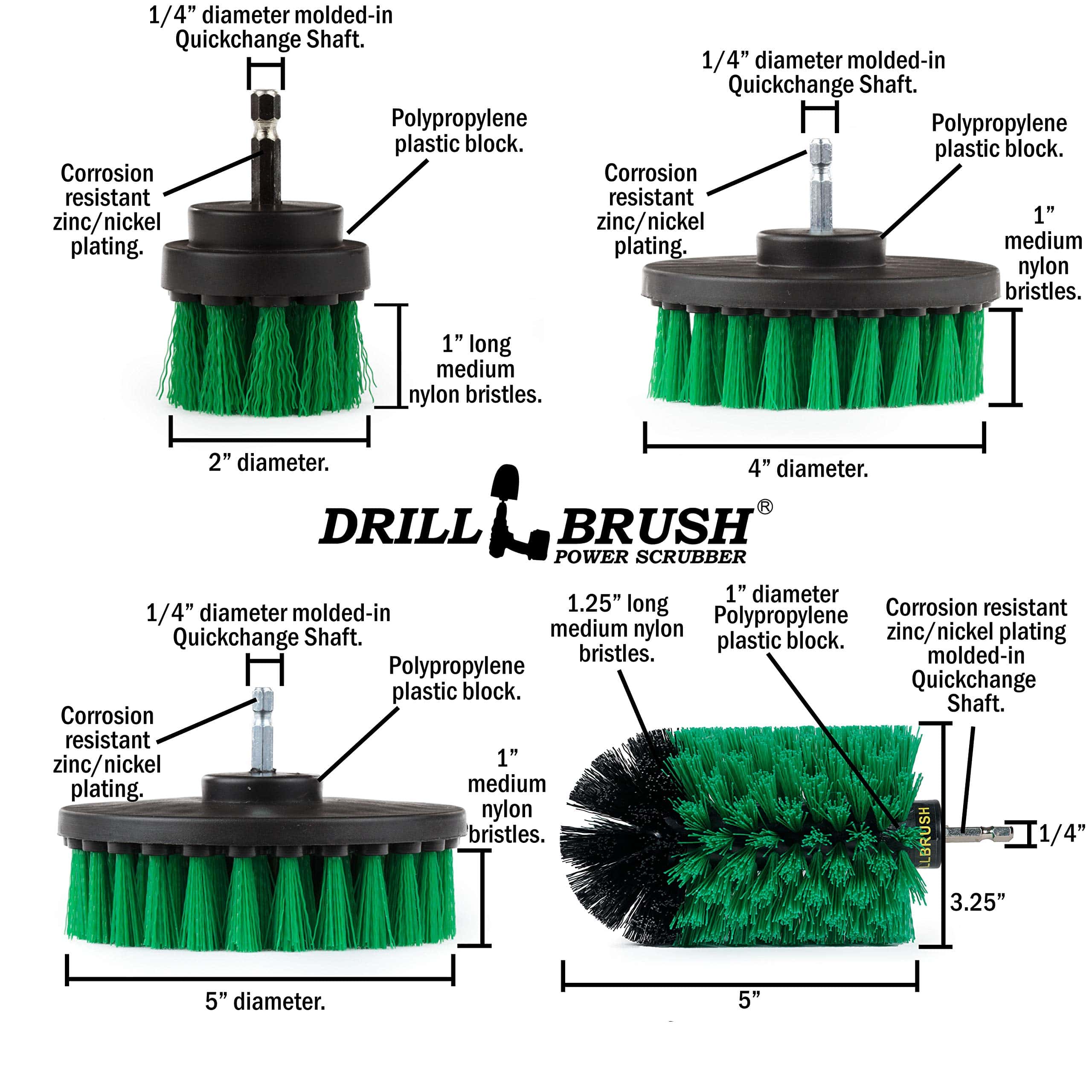 1/4” diameter molded-in Quickchange Shaft.

Polypropylene plastic block.

Corrosion resistant zinc/nickel plating.

1” long medium nylon bristles.

2” diameter.

1/4” diameter molded-in Quickchange Shaft.

Polypropylene plastic block.

Corrosion resistant zinc/nickel plating.

1” medium nylon bristles.

4” diameter.

DRILL BRUSH®
POWER SCRUBBER

1/4” diameter molded-in Quickchange Shaft.

Polypropylene plastic block.

Corrosion resistant zinc/nickel plating.

1” medium nylon bristles.

5” diameter.

1.25” long medium nylon bristles.

1” diameter Polypropylene plastic block.

Corrosion resistant zinc/nickel plating molded-in Quickchange Shaft.

LLBRUSH

1/4”

3.25”

5”