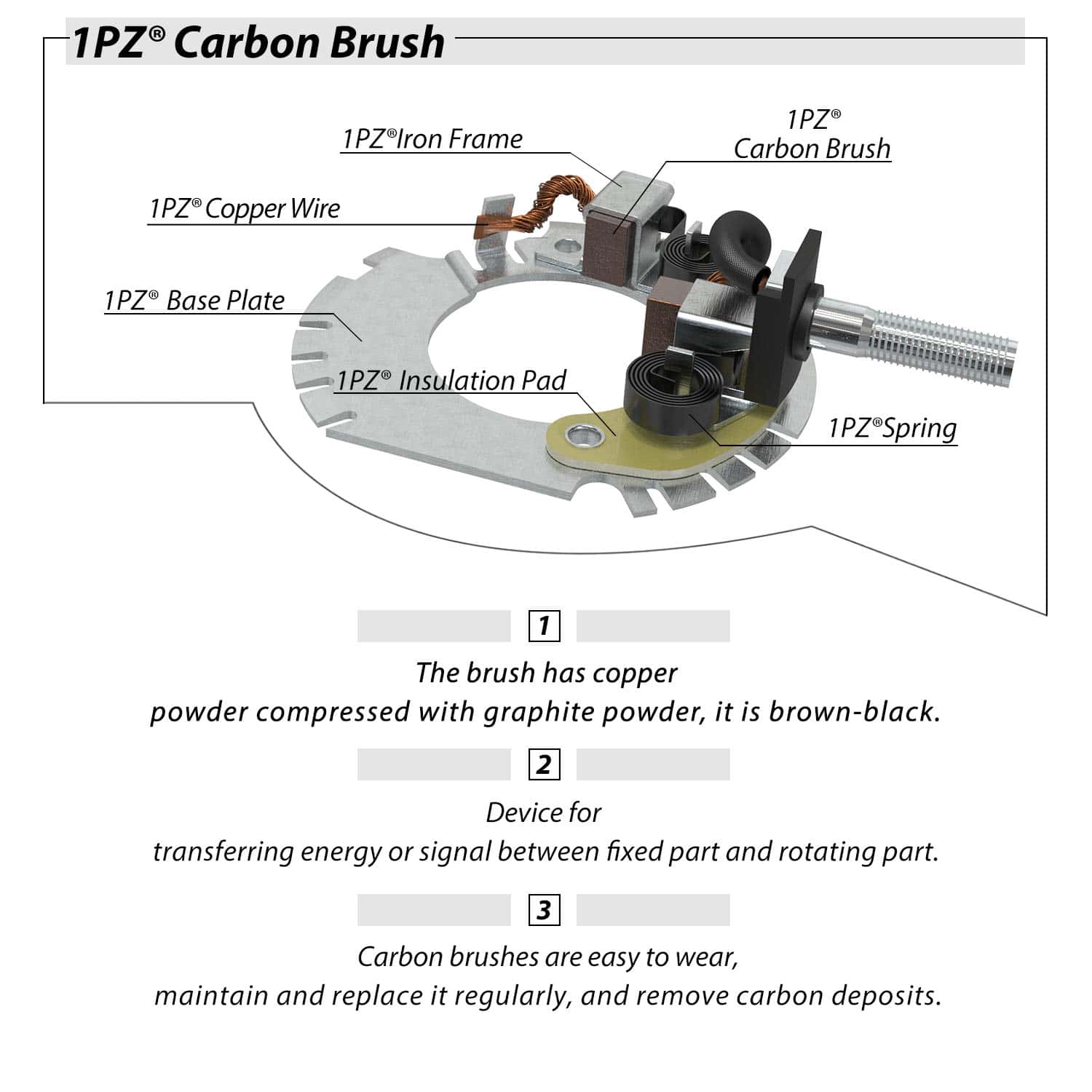 1PZ® Carbon Brush

1PZ®Iron Frame

1PZ® Carbon Brush

1PZ® Copper Wire

1PZ® Base Plate

1PZ® Insulation Pad

1PZ®Spring

1

The brush has copper powder compressed with graphite powder, it is brown-black.

2

Device for transferring energy or signal between fixed part and rotating part.

3

Carbon brushes are easy to wear, maintain and replace it regularly, and remove carbon deposits.