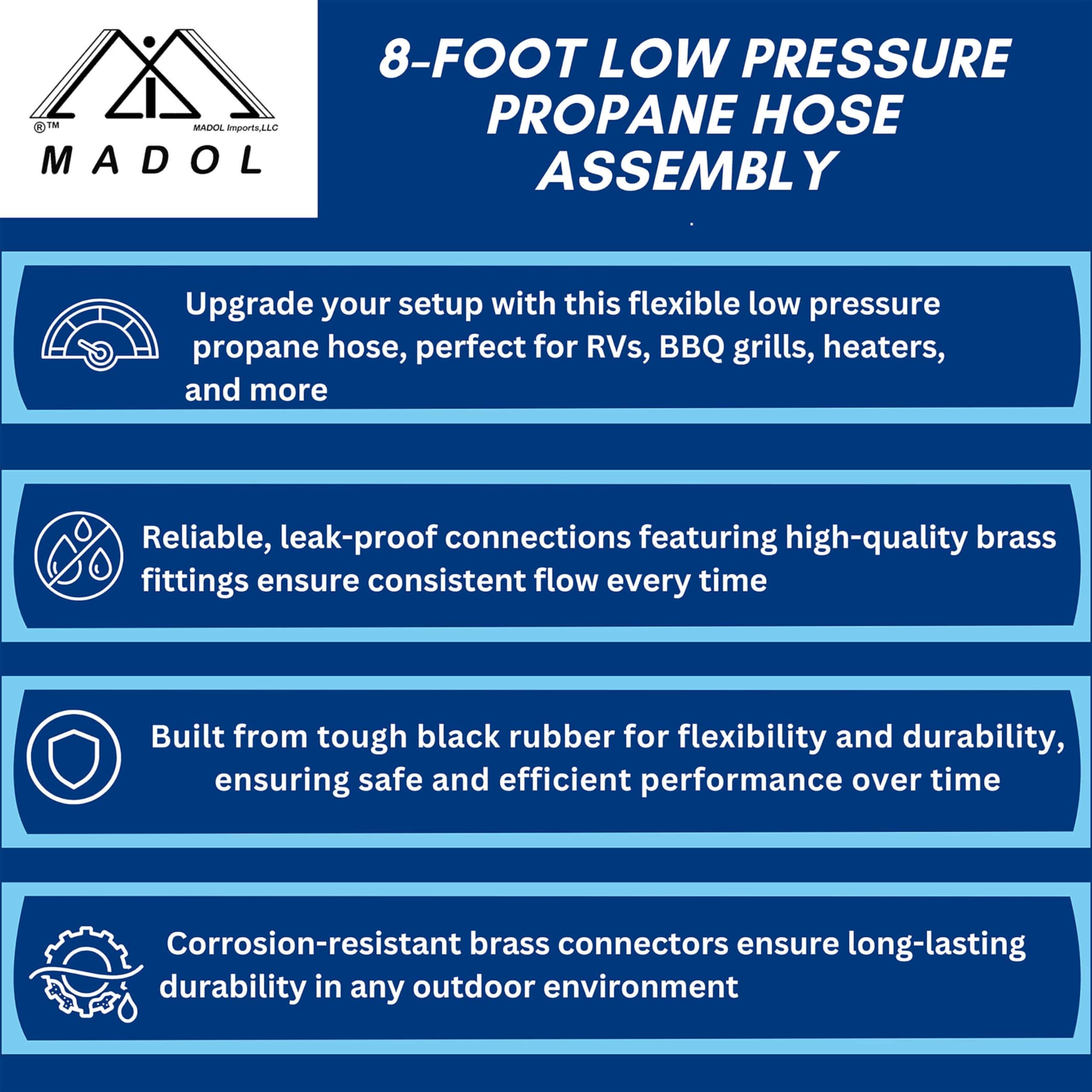 ®™ MADOL Imports,LLC
MADOL

8-FOOT LOW PRESSURE PROPANE HOSE ASSEMBLY

Upgrade your setup with this flexible low pressure propane hose, perfect for RVs, BBQ grills, heaters, and more

Reliable, leak-proof connections featuring high-quality brass fittings ensure consistent flow every time

Built from tough black rubber for flexibility and durability, ensuring safe and efficient performance over time

Corrosion-resistant brass connectors ensure long-lasting durability in any outdoor environment