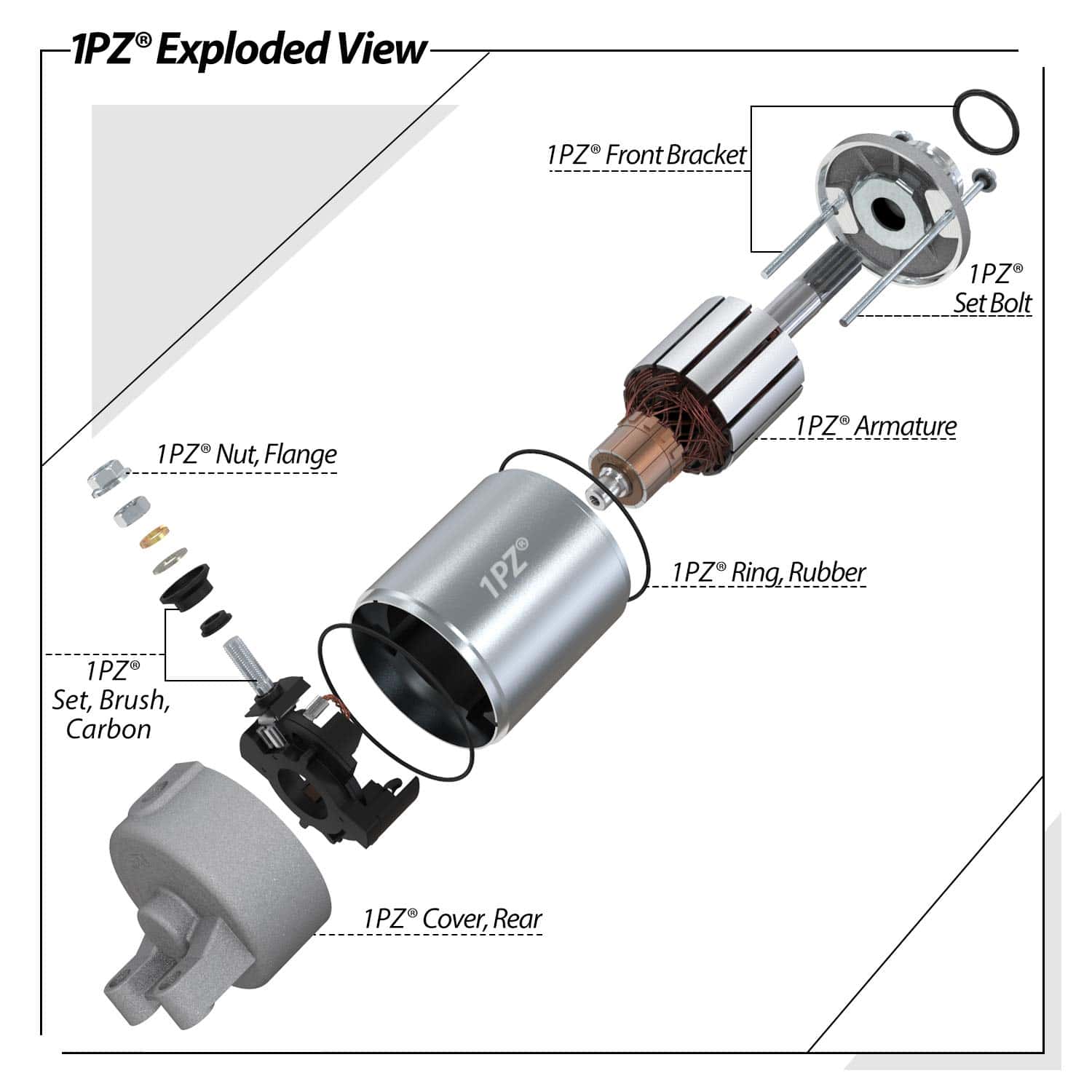 1PZ® Exploded View

1PZ® Front Bracket

1PZ® Set Bolt

1PZ® Armature

1PZ® Nut, Flange

1PZ®

1PZ® Ring, Rubber

1PZ® Set, Brush, Carbon

1PZ® Cover, Rear