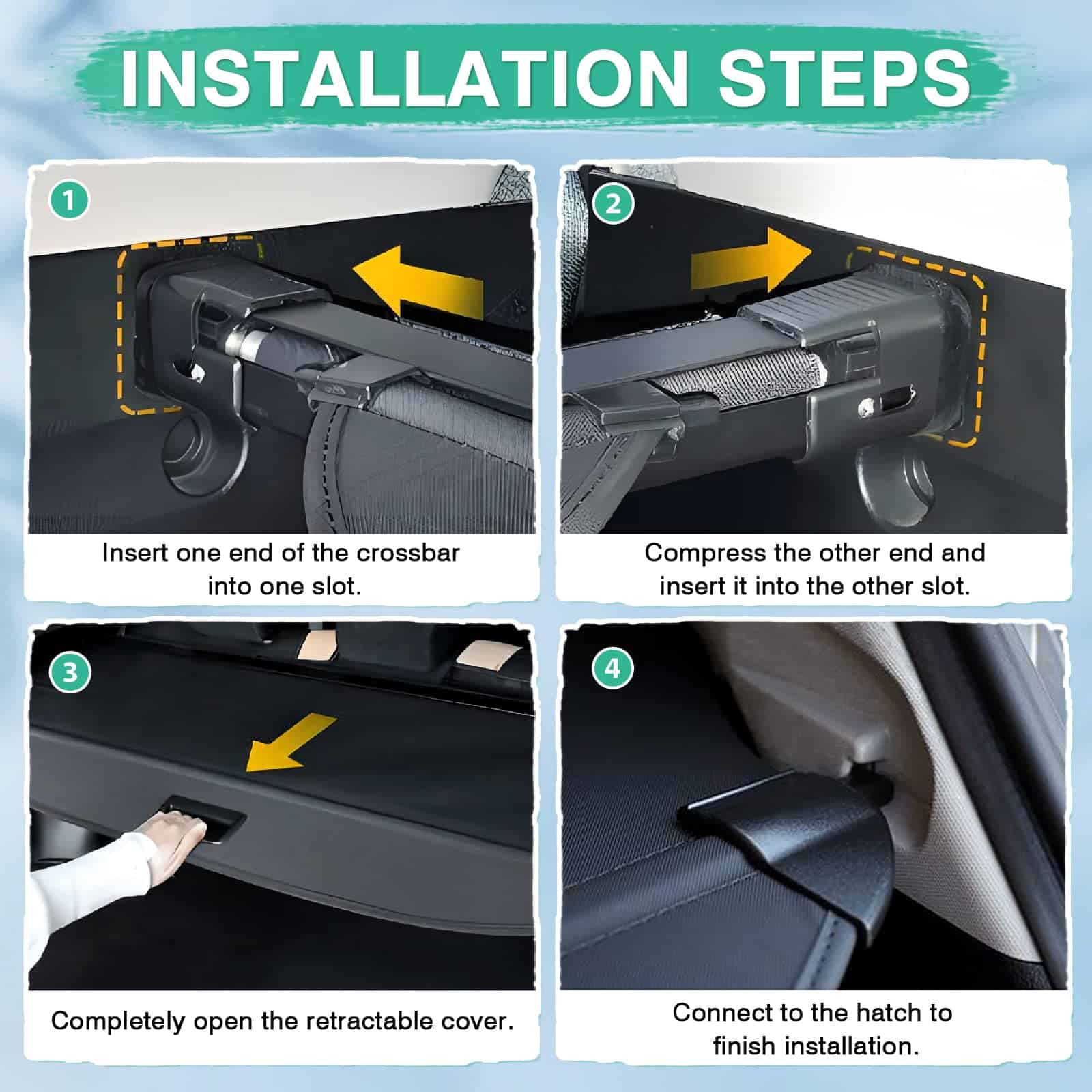 INSTALLATION STEPS

1

Insert one end of the crossbar into one slot.

2

Compress the other end and insert it into the other slot.

3

Completely open the retractable cover.

4

Connect to the hatch to finish installation.