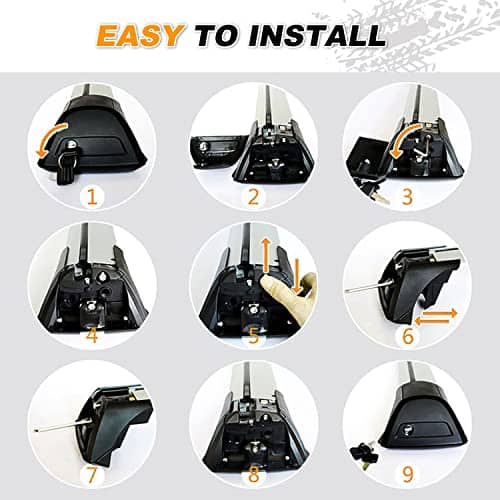 EASY TO INSTALL

1

2

3

4

5

6

7

8

9