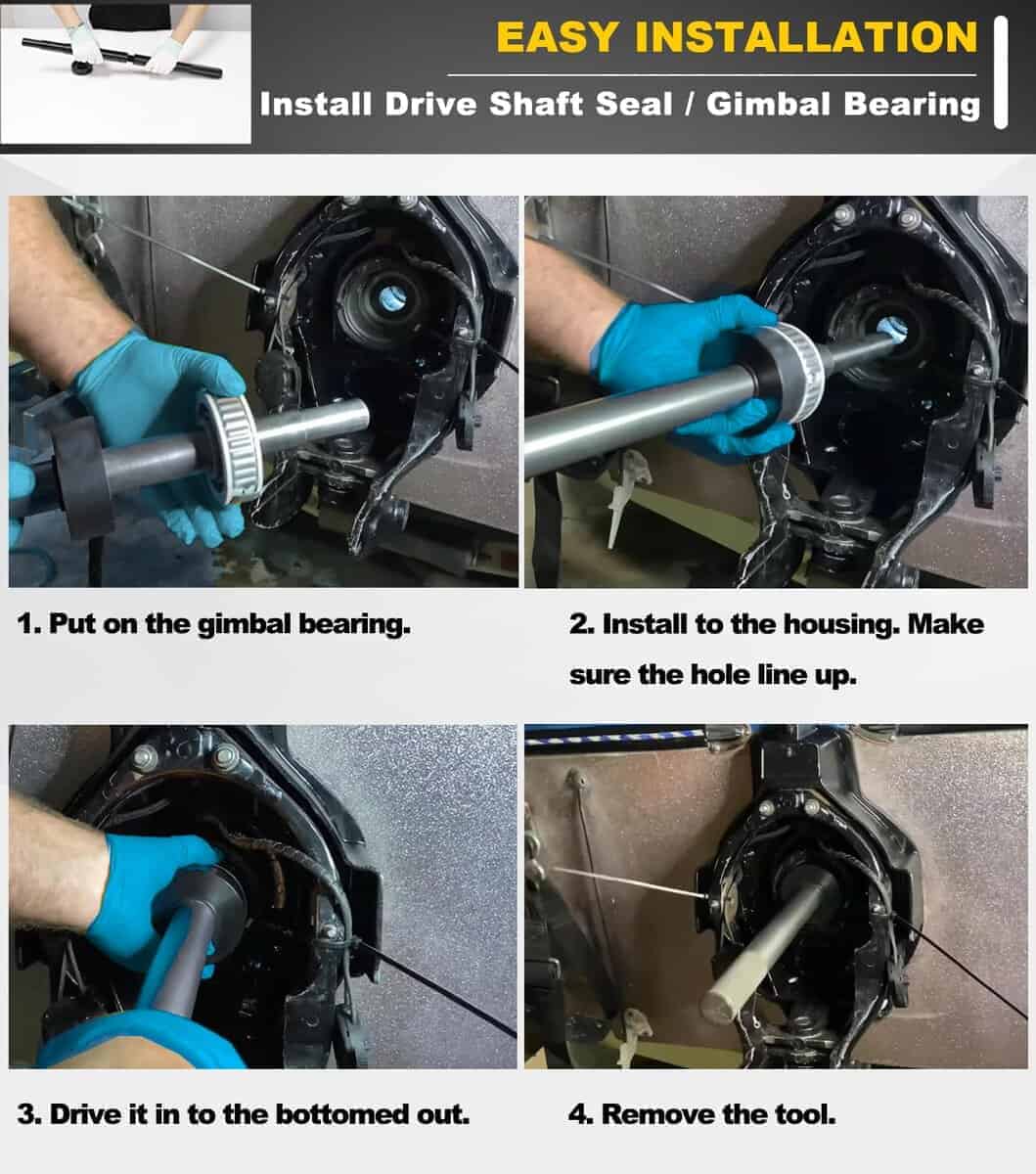 EASY INSTALLATION

Install Drive Shaft Seal / Gimbal Bearing

1. Put on the gimbal bearing.

2. Install to the housing. Make sure the hole line up.

3. Drive it in to the bottomed out.

4. Remove the tool.