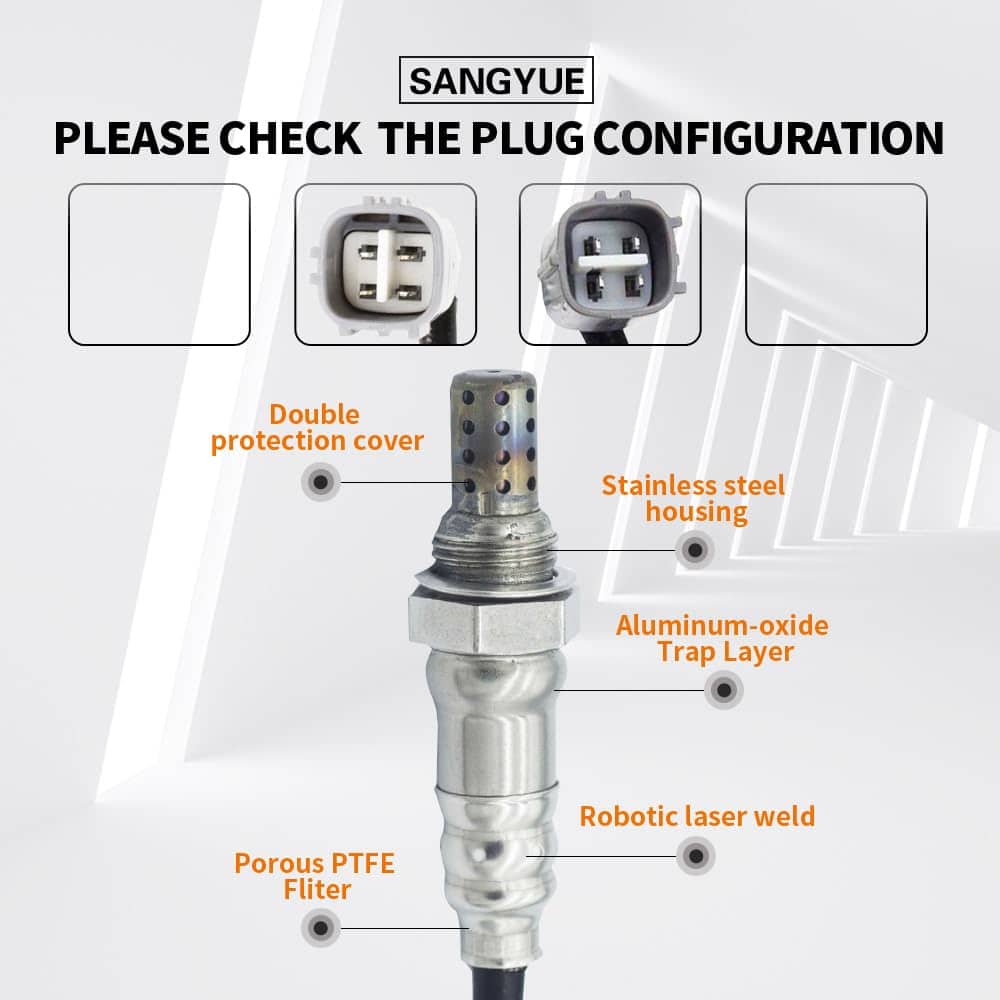 SANGYUE

PLEASE CHECK THE PLUG CONFIGURATION

Double protection cover

Stainless steel housing

Aluminum-oxide Trap Layer

Robotic laser weld

Porous PTFE Fliter