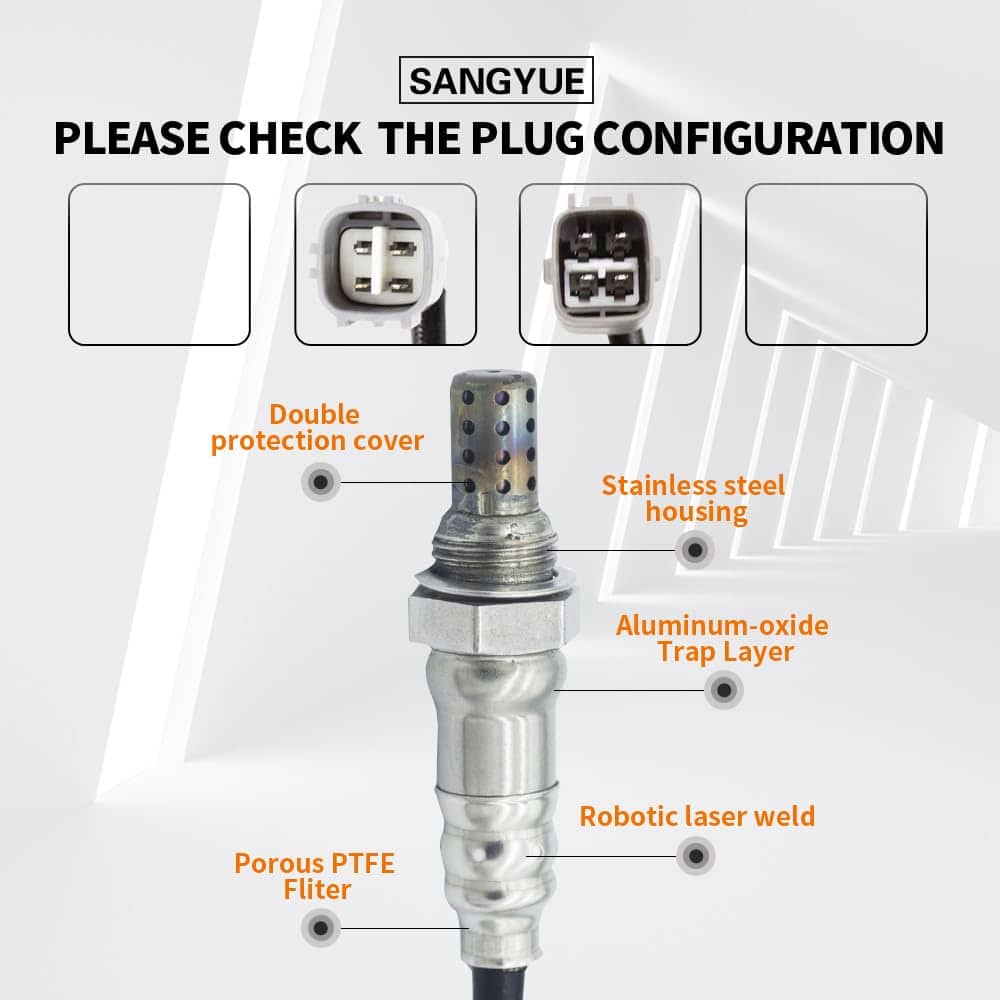 SANGYUE

PLEASE CHECK THE PLUG CONFIGURATION

Double protection cover

Stainless steel housing

Aluminum-oxide Trap Layer

Robotic laser weld

Porous PTFE Fliter