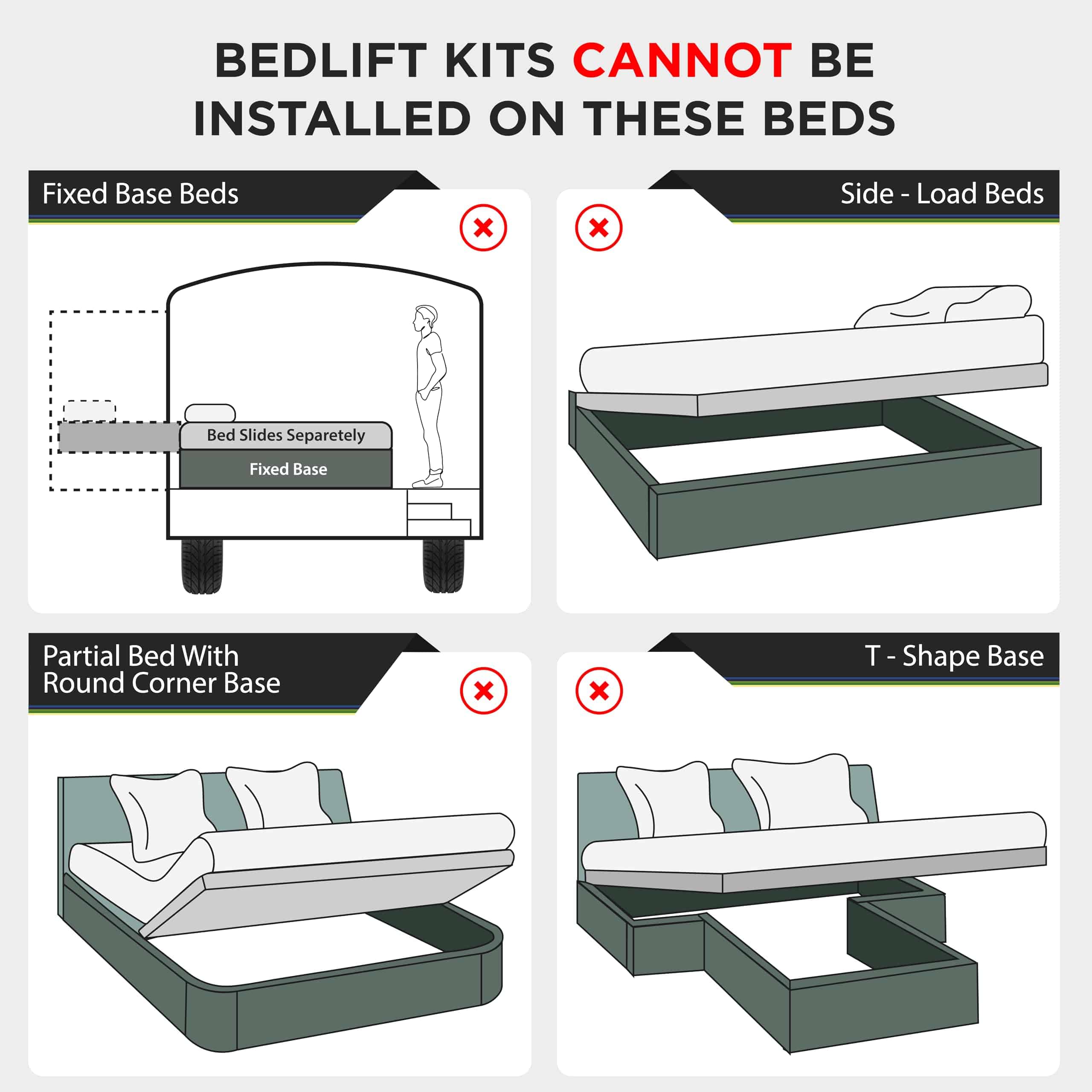 BEDLIFT KITS CANNOT BE INSTALLED ON THESE BEDS

Fixed Base Beds

Bed Slides Separetely

Fixed Base

Side - Load Beds

Partial Bed With Round Corner Base

T - Shape Base