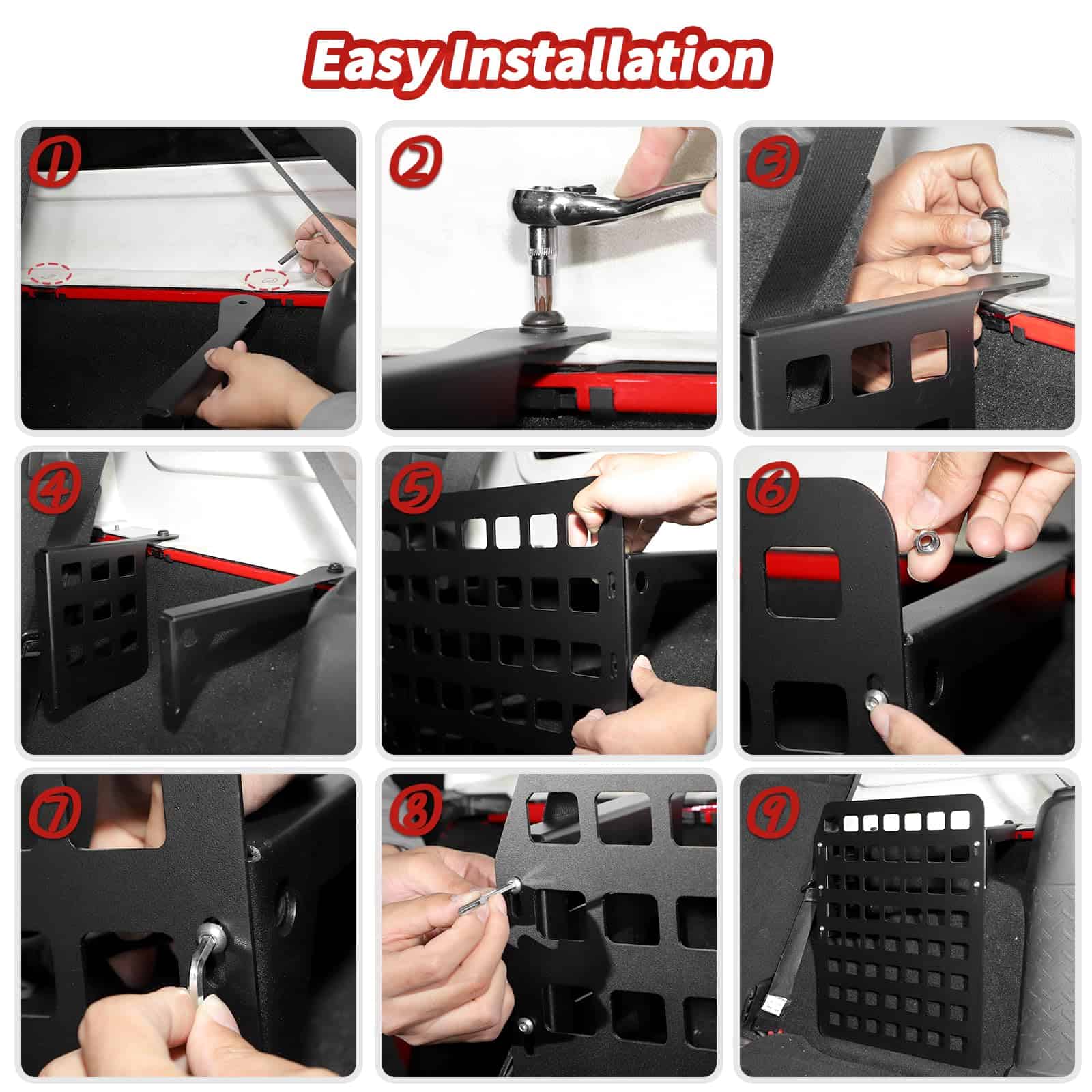 Easy Installation

1

2

3

4

5

6

7

8

9