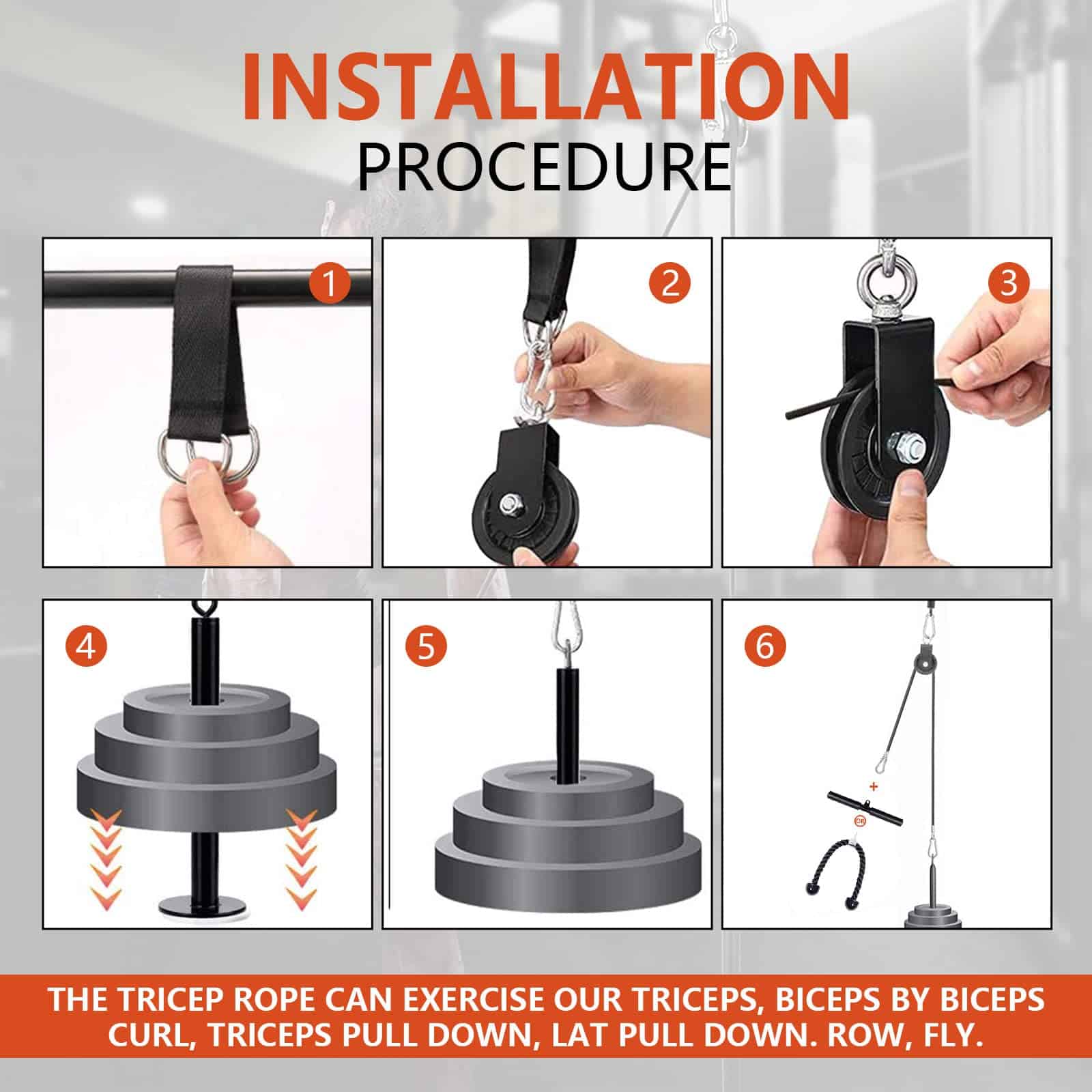 INSTALLATION
PROCEDURE

1

2

3

4

5

6

+

OR

THE TRICEP ROPE CAN EXERCISE OUR TRICEPS, BICEPS BY BICEPS CURL, TRICEPS PULL DOWN, LAT PULL DOWN. ROW, FLY.