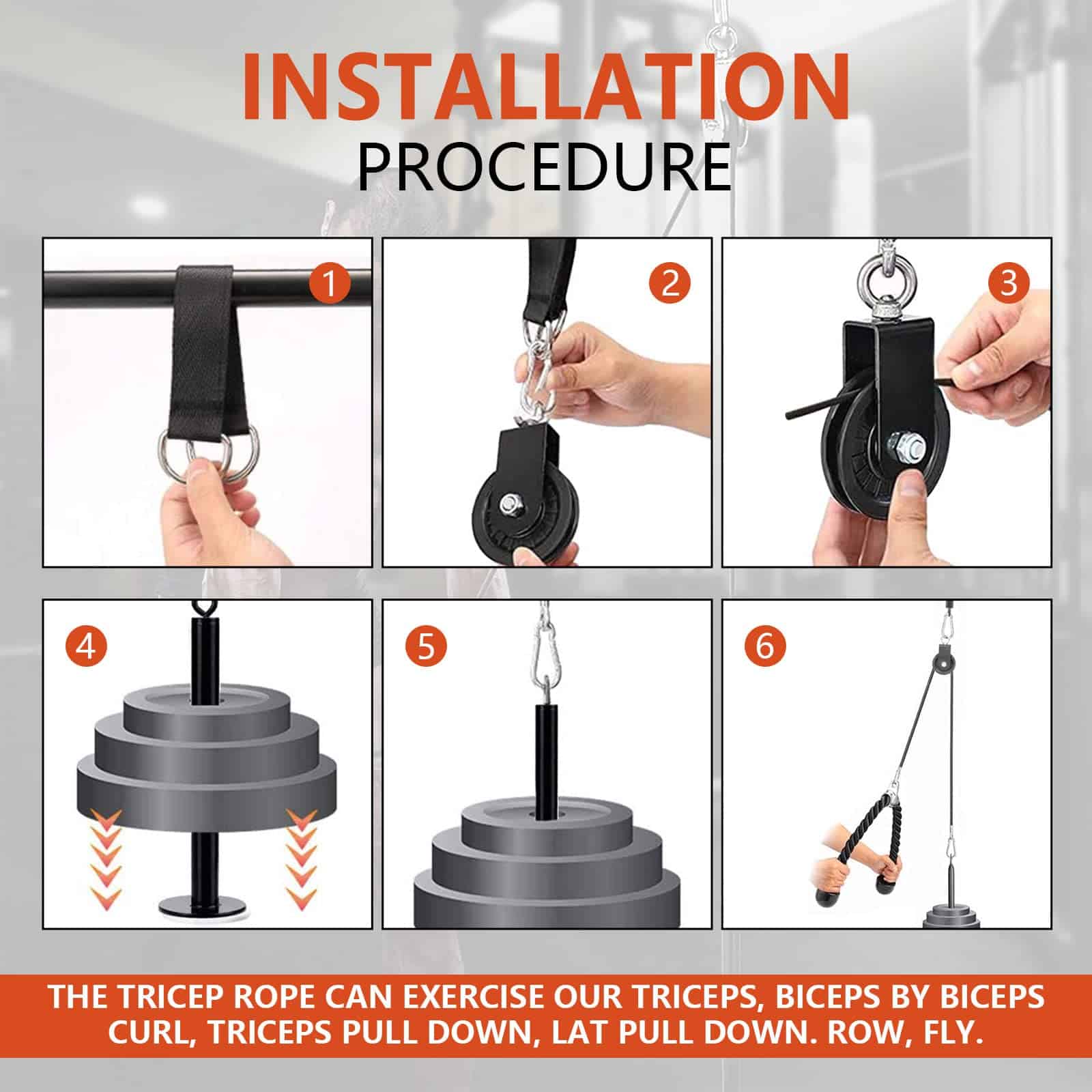 INSTALLATION
PROCEDURE

1

2

3

4

5

6

THE TRICEP ROPE CAN EXERCISE OUR TRICEPS, BICEPS BY BICEPS CURL, TRICEPS PULL DOWN, LAT PULL DOWN. ROW, FLY.