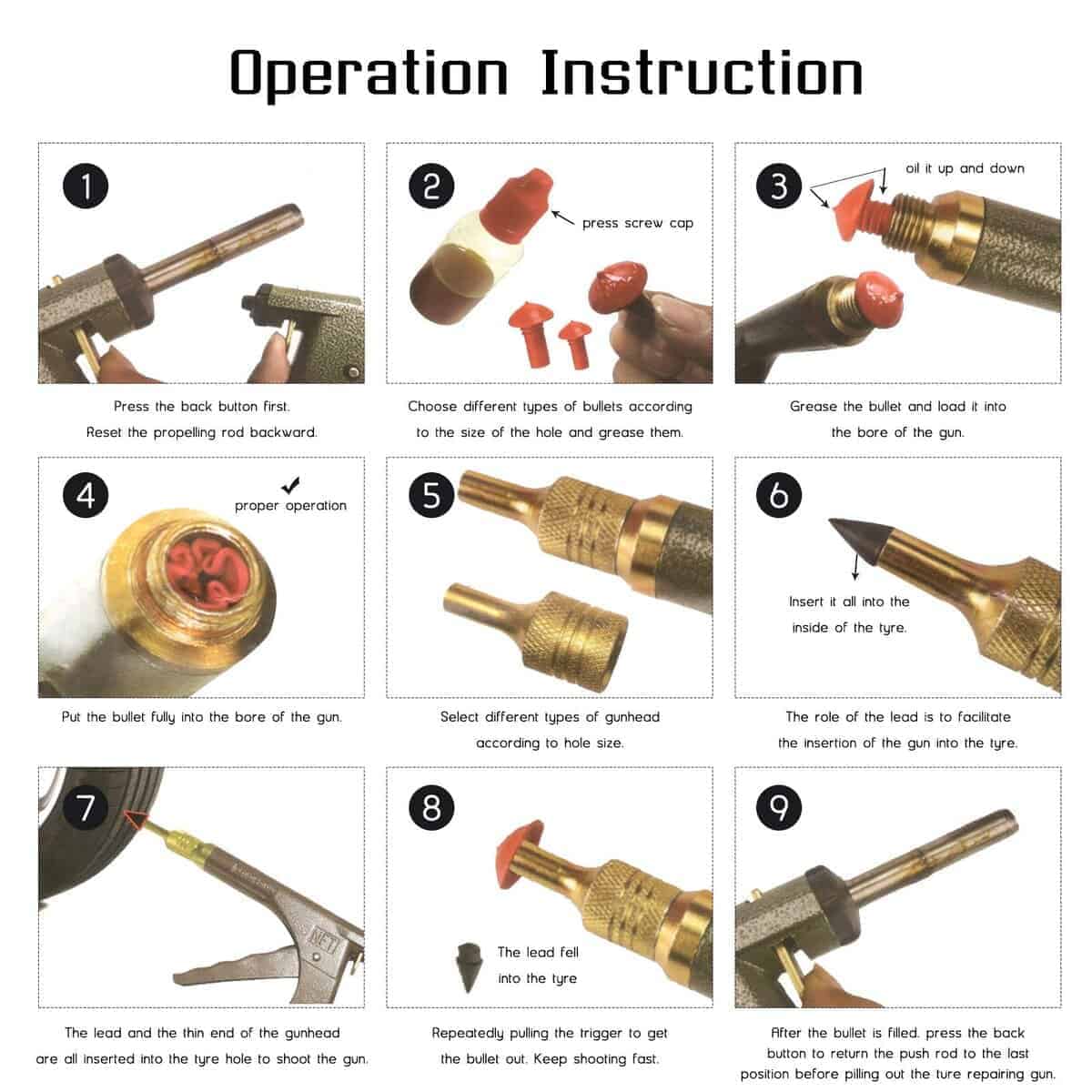 Operation Instruction

1

Press the back button first.
Reset the propelling rod backward.

2

press screw cap

Choose different types of bullets according to the size of the hole and grease them.

3

oil it up and down

Grease the bullet and load it into the bore of the gun.

4

proper operation

Put the bullet fully into the bore of the gun.

5

Select different types of gunhead according to hole size.

6

Insert it all into the inside of the tyre.

The role of the lead is to facilitate the insertion of the gun into the tyre.

7

NET

The lead and the thin end of the gunhead are all inserted into the tyre hole to shoot the gun.

8

The lead fell into the tyre

Repeatedly pulling the trigger to get the bullet out. Keep shooting fast.

9

After the bullet is filled, press the back button to return the push rod to the last position before pilling out the ture repairing gun.