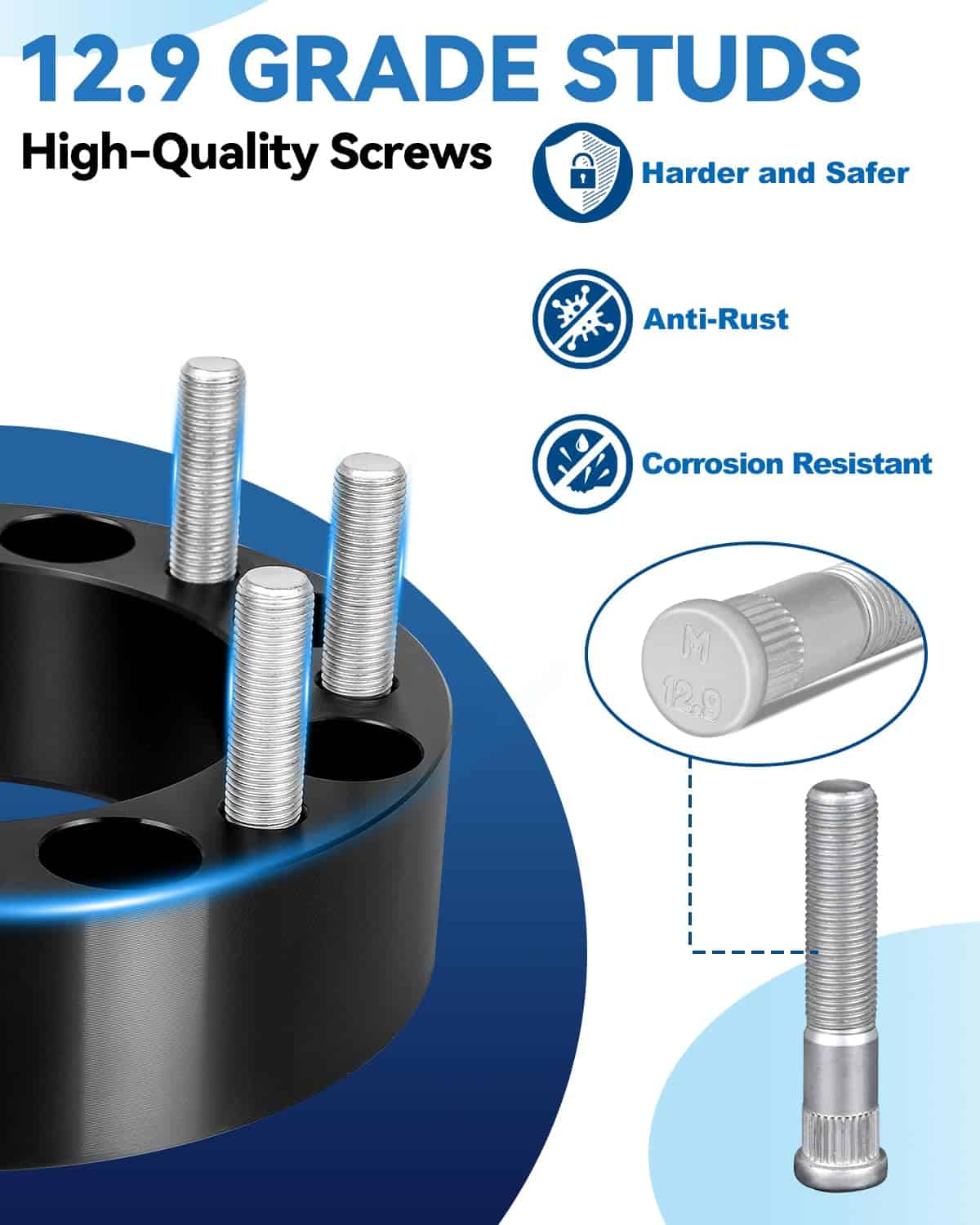 12.9 GRADE STUDS

High-Quality Screws

Harder and Safer

Anti-Rust

Corrosion Resistant

M
12.9