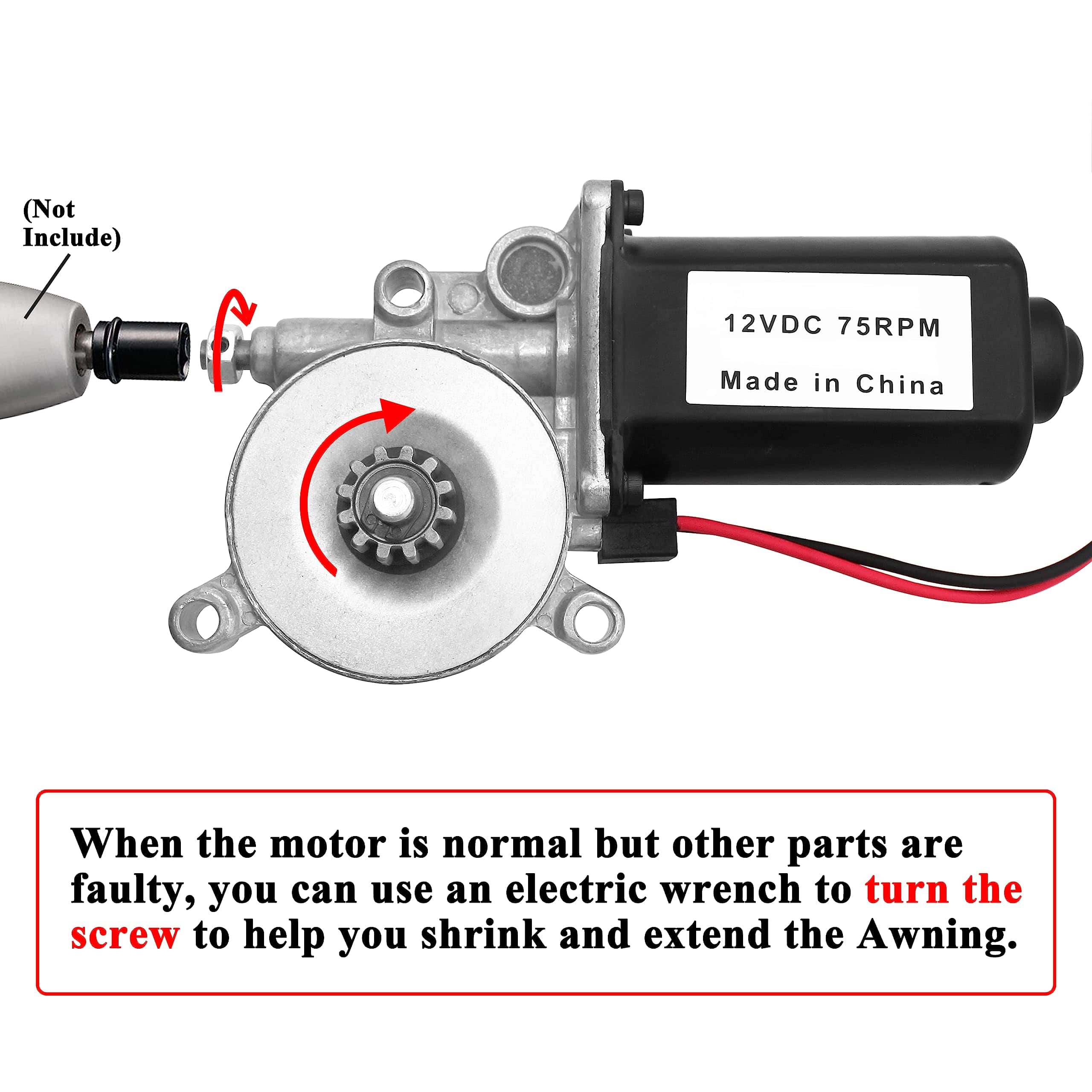 (Not Include)

12VDC 75RPM

Made in China

When the motor is normal but other parts are faulty, you can use an electric wrench to turn the screw to help you shrink and extend the Awning.