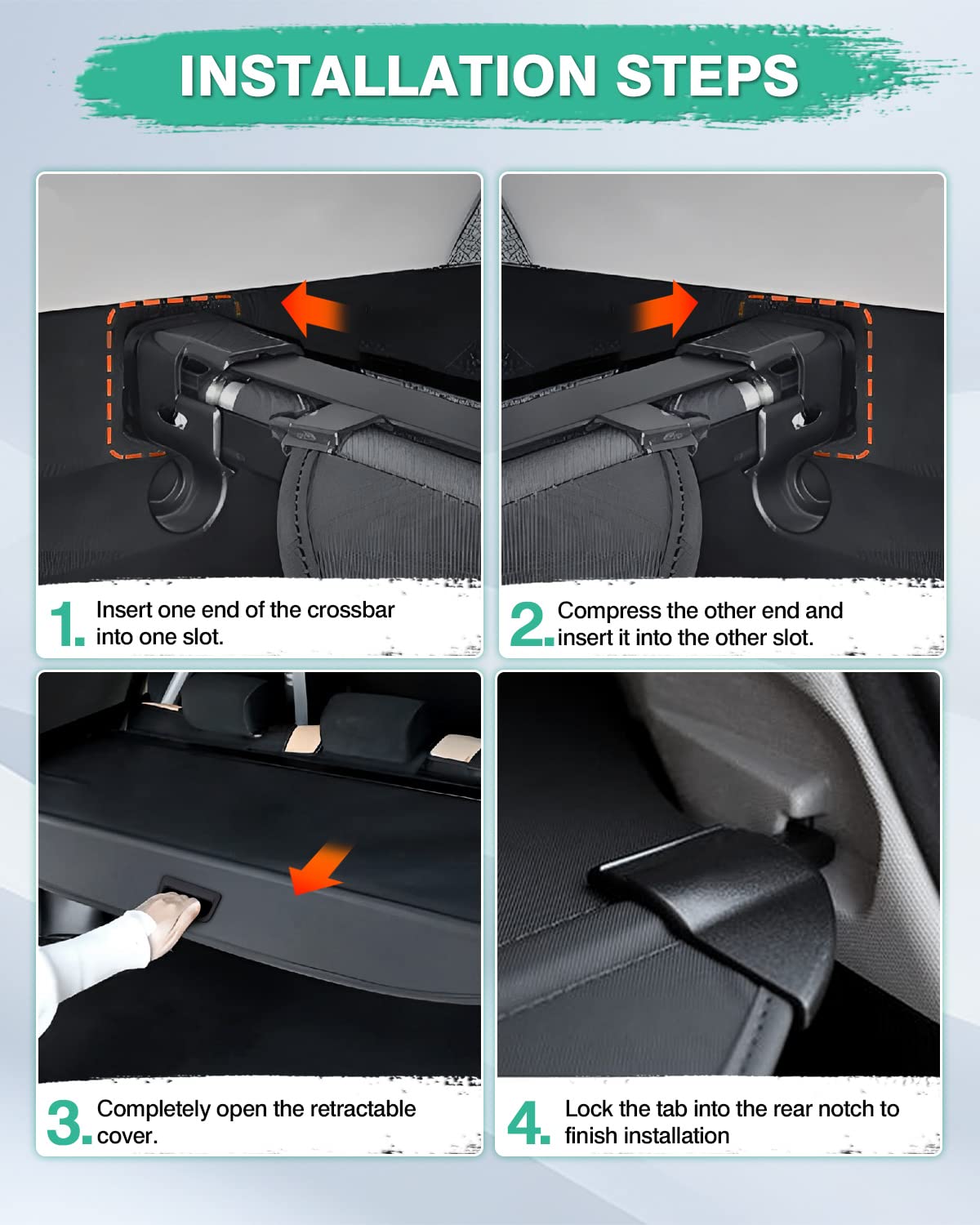 INSTALLATION STEPS

1. Insert one end of the crossbar into one slot.

2. Compress the other end and insert it into the other slot.

3. Completely open the retractable cover.

4. Lock the tab into the rear notch to finish installation