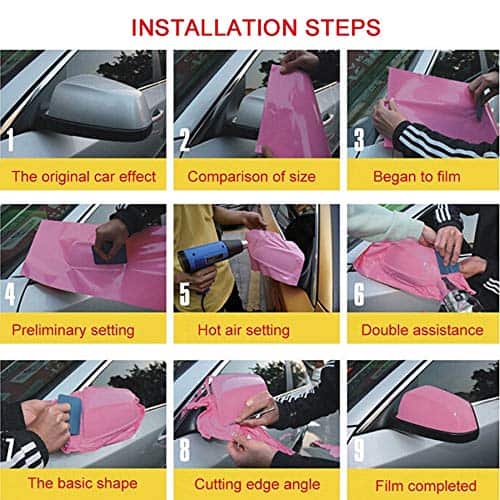 INSTALLATION STEPS

1
The original car effect

2
Comparison of size

3
Began to film

4
Preliminary setting

5
Hot air setting

6
Double assistance

7
The basic shape

8
Cutting edge angle

9
Film completed