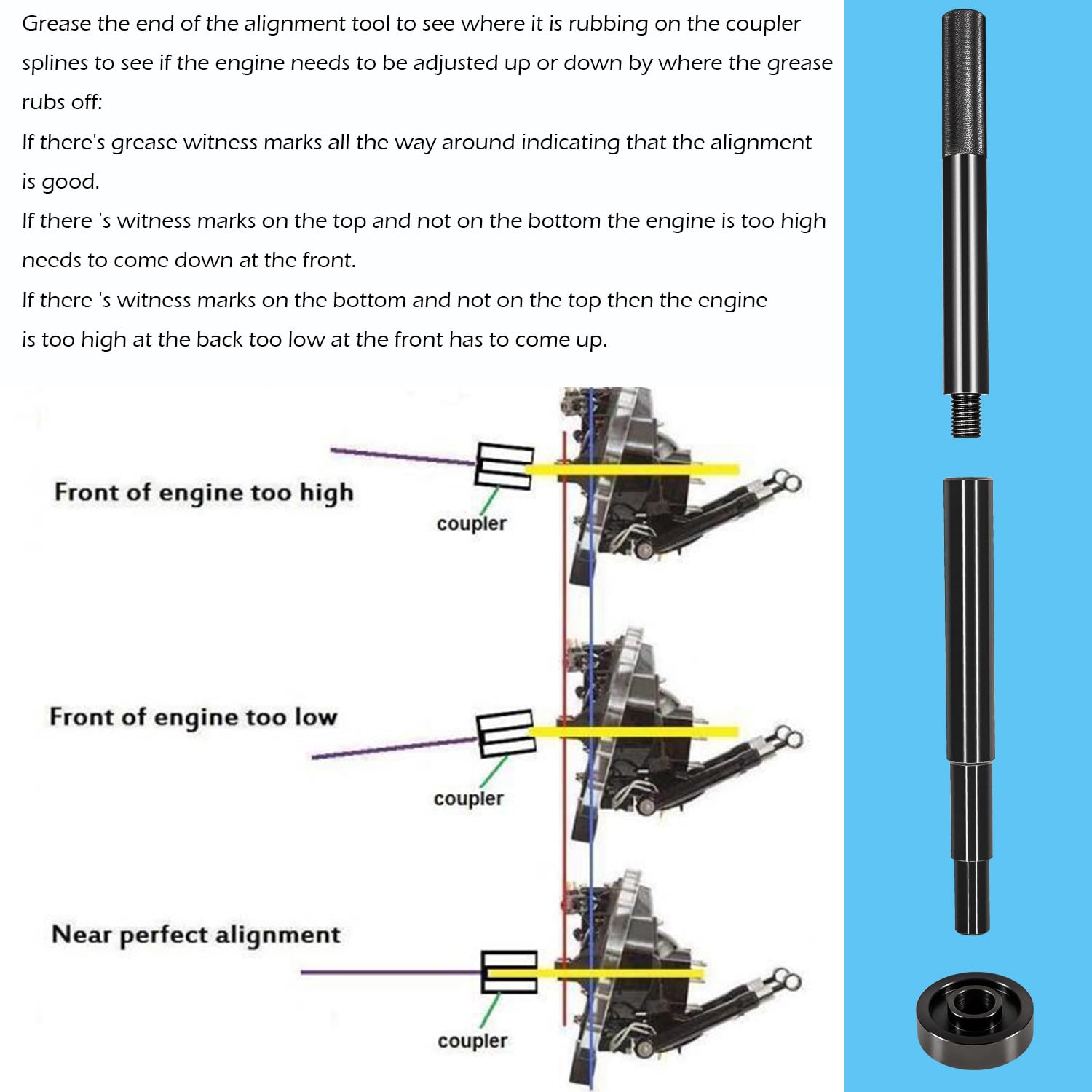 Grease the end of the alignment tool to see where it is rubbing on the coupler splines to see if the engine needs to be adjusted up or down by where the grease rubs off:

If there's grease witness marks all the way around indicating that the alignment is good.

If there 's witness marks on the top and not on the bottom the engine is too high needs to come down at the front.

If there 's witness marks on the bottom and not on the top then the engine is too high at the back too low at the front has to come up.

Front of engine too high

coupler

Front of engine too low

coupler

Near perfect alignment

coupler