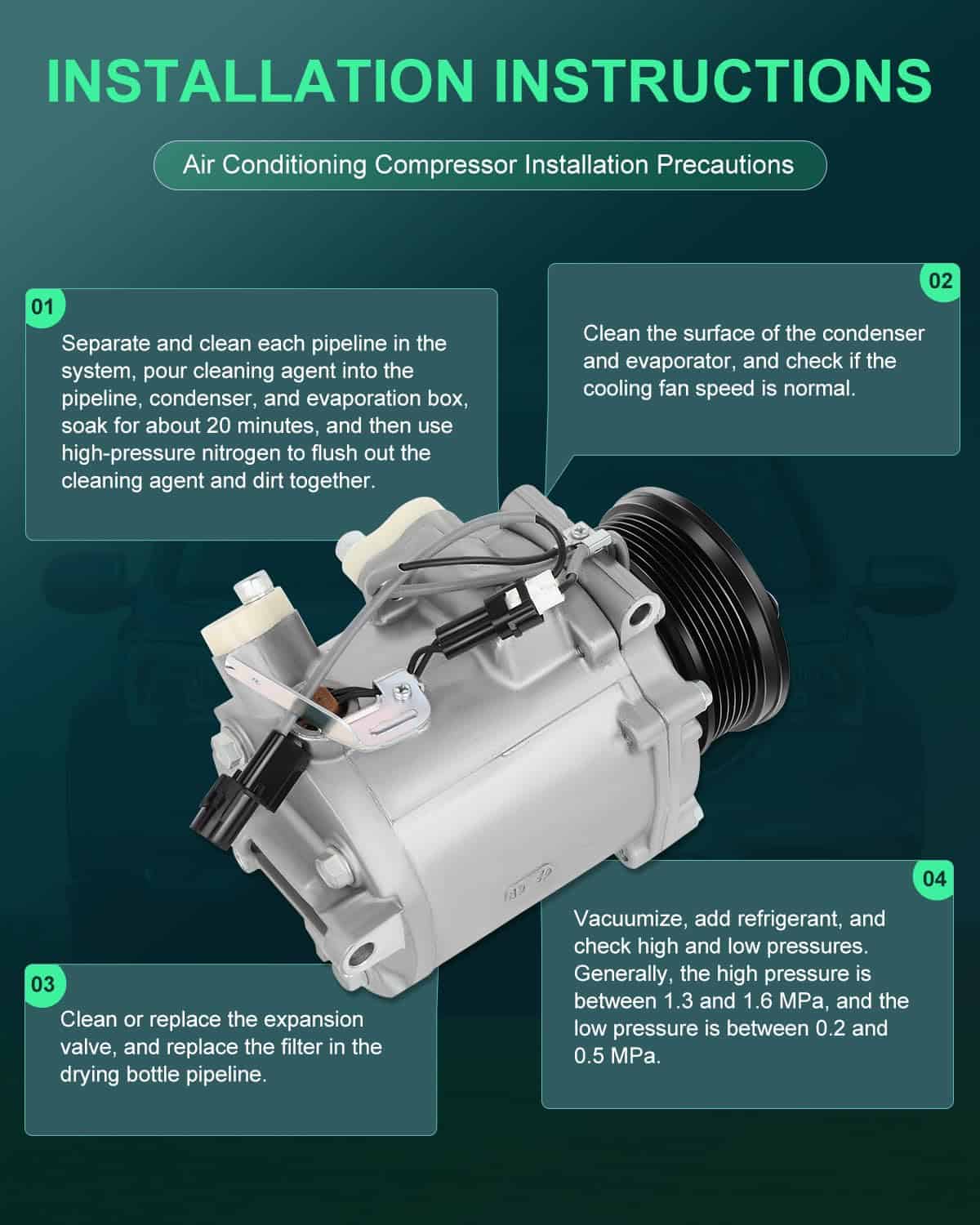 INSTALLATION INSTRUCTIONS

Air Conditioning Compressor Installation Precautions

01

Separate and clean each pipeline in the system, pour cleaning agent into the pipeline, condenser, and evaporation box, soak for about 20 minutes, and then use high-pressure nitrogen to flush out the cleaning agent and dirt together.

02

Clean the surface of the condenser and evaporator, and check if the cooling fan speed is normal.

03

Clean or replace the expansion valve, and replace the filter in the drying bottle pipeline.

04

Vacuumize, add refrigerant, and check high and low pressures. Generally, the high pressure is between 1.3 and 1.6 MPa, and the low pressure is between 0.2 and 0.5 MPa.