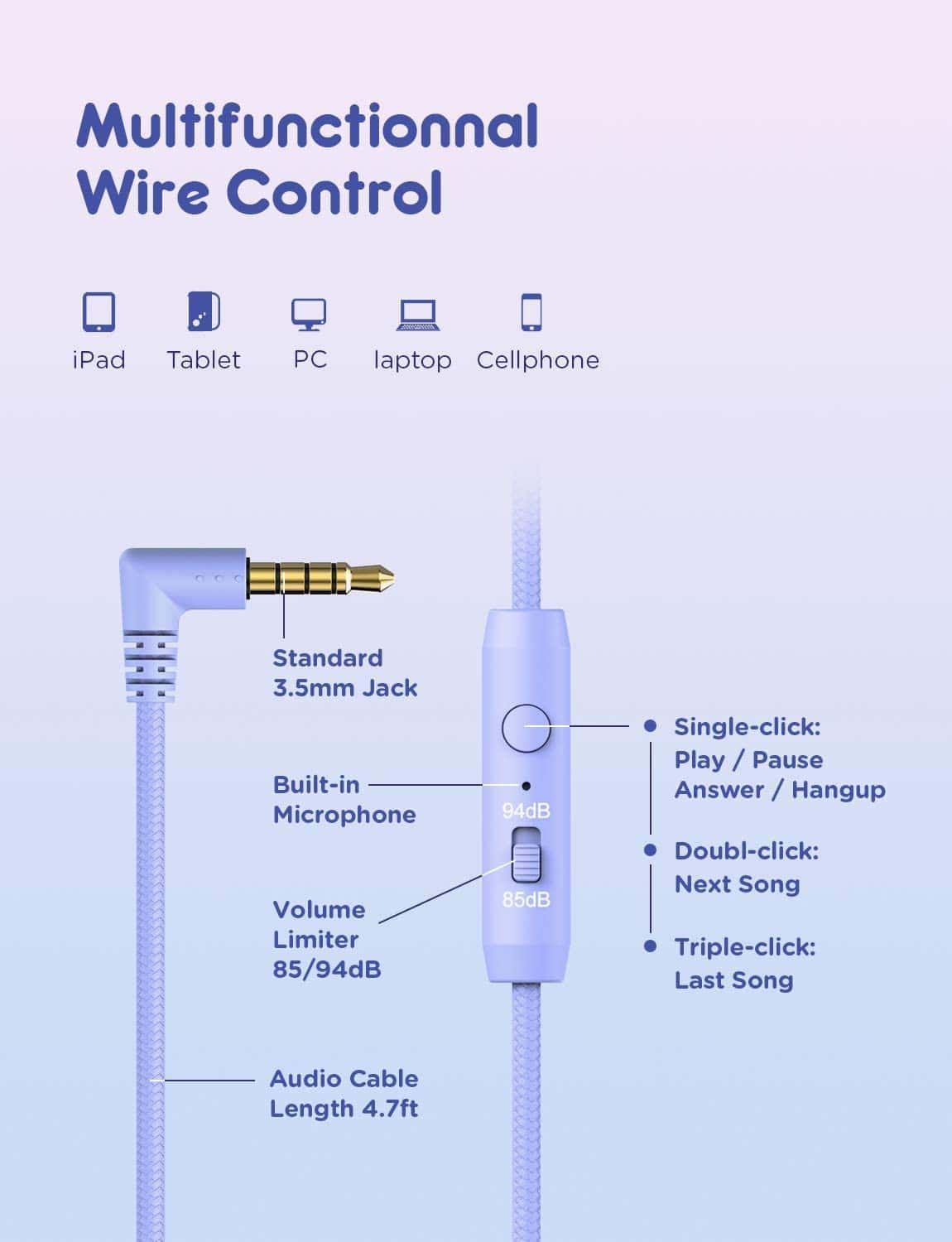 Multifunctionnal Wire Control

iPad Tablet PC laptop Cellphone

Standard 3.5mm Jack

Built-in Microphone

94dB

85dB

Volume Limiter 85/94dB

Audio Cable Length 4.7ft

Single-click:
Play / Pause
Answer / Hangup

Doubl-click:
Next Song

Triple-click:
Last Song