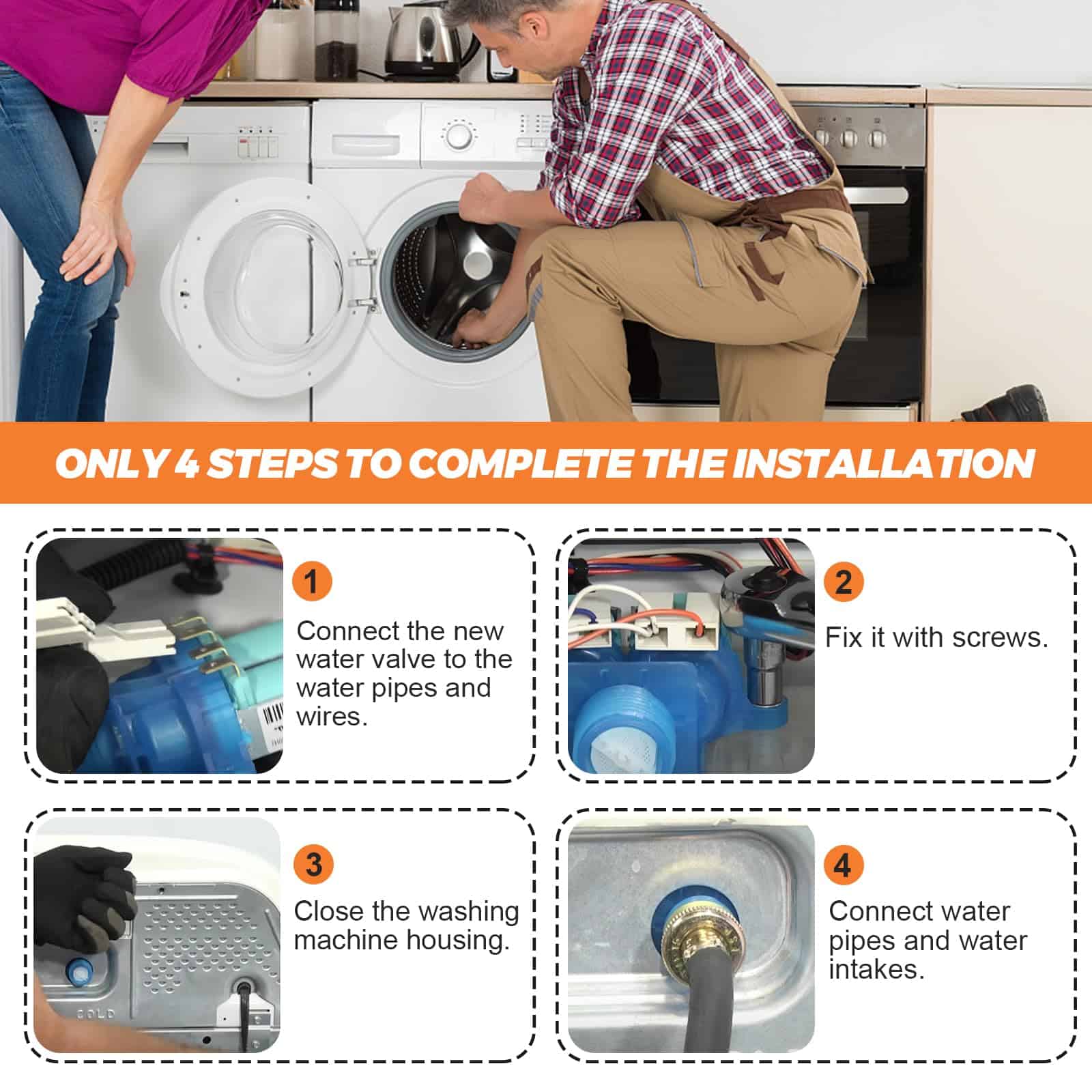 ONLY 4 STEPS TO COMPLETE THE INSTALLATION

1

Connect the new water valve to the water pipes and wires.

2

Fix it with screws.

3

Close the washing machine housing.

COLD

4

Connect water pipes and water intakes.