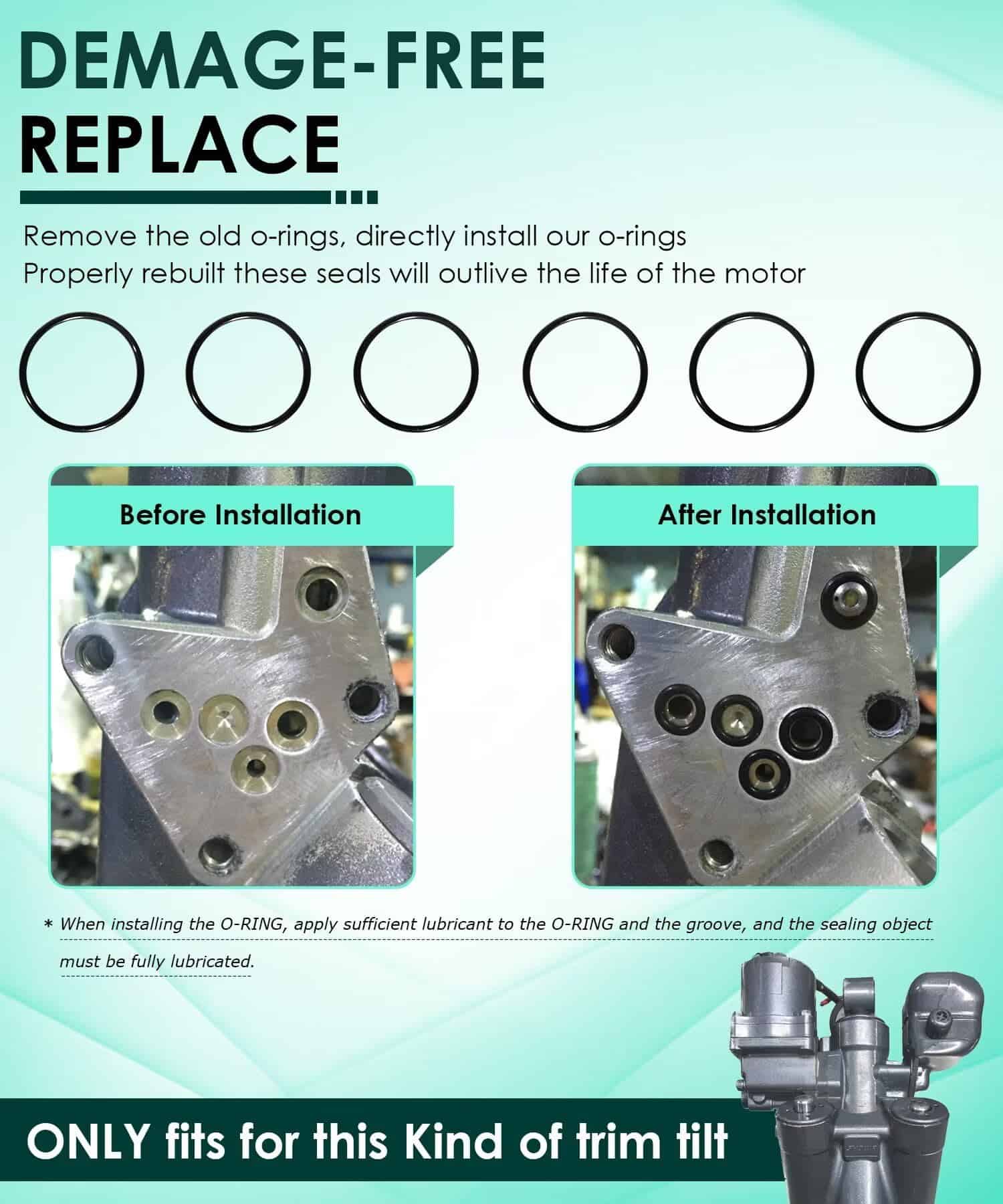 DEMAGE-FREE
REPLACE

Remove the old o-rings, directly install our o-rings
Properly rebuilt these seals will outlive the life of the motor

Before Installation

After Installation

* When installing the O-RING, apply sufficient lubricant to the O-RING and the groove, and the sealing object must be fully lubricated.

ONLY fits for this Kind of trim tilt