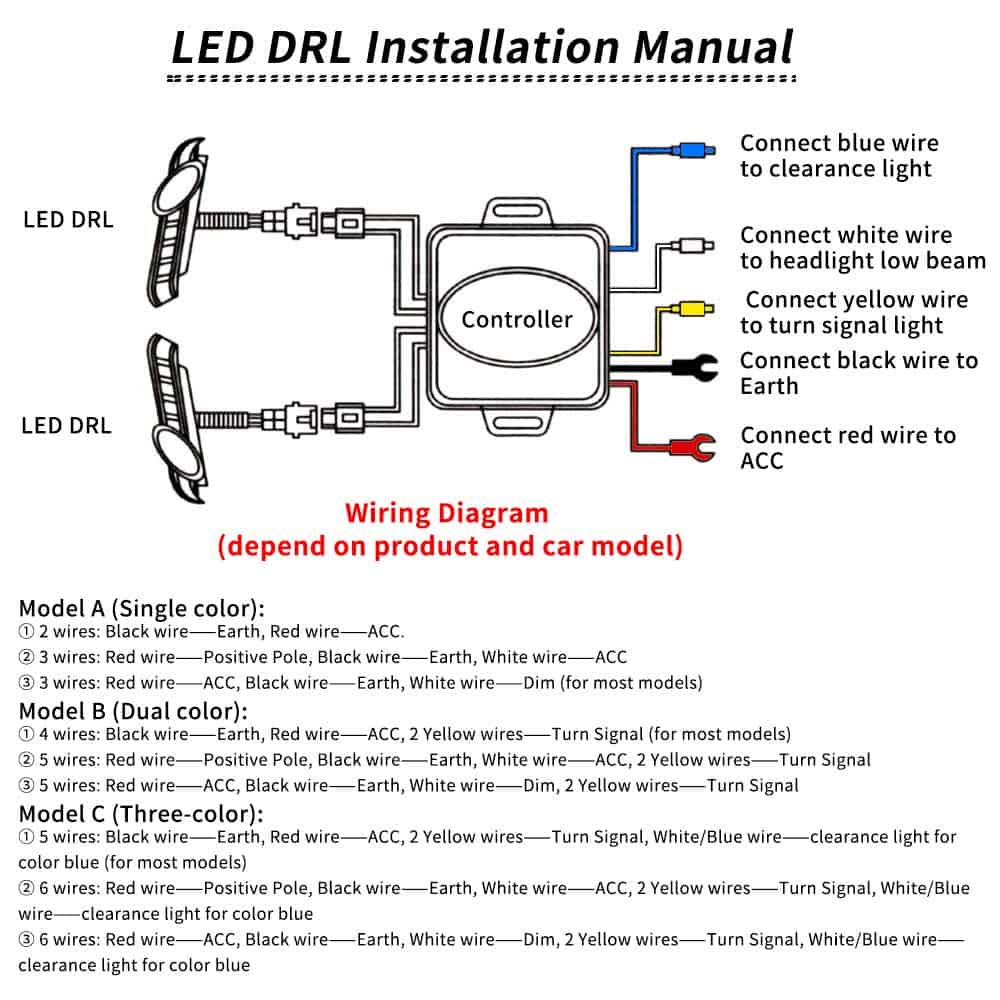 LED DRL Installation Manual

LED DRL

LED DRL

Controller

Connect blue wire to clearance light

Connect white wire to headlight low beam

Connect yellow wire to turn signal light

Connect black wire to Earth

Connect red wire to ACC

Wiring Diagram
(depend on product and car model)

Model A (Single color):
① 2 wires: Black wire——Earth, Red wire——ACC.
② 3 wires: Red wire——Positive Pole, Black wire——Earth, White wire——ACC
③ 3 wires: Red wire——ACC, Black wire——Earth, White wire——Dim (for most models)

Model B (Dual color):
① 4 wires: Black wire——Earth, Red wire——ACC, 2 Yellow wires——Turn Signal (for most models)
② 5 wires: Red wire——Positive Pole, Black wire——Earth, White wire——ACC, 2 Yellow wires——Turn Signal
③ 5 wires: Red wire——ACC, Black wire——Earth, White wire——Dim, 2 Yellow wires——Turn Signal

Model C (Three-color):
① 5 wires: Black wire——Earth, Red wire——ACC, 2 Yellow wires——Turn Signal, White/Blue wire——clearance light for color blue (for most models)
② 6 wires: Red wire——Positive Pole, Black wire——Earth, White wire——ACC, 2 Yellow wires——Turn Signal, White/Blue wire——clearance light for color blue
③ 6 wires: Red wire——ACC, Black wire——Earth, White wire——Dim, 2 Yellow wires——Turn Signal, White/Blue wire——clearance light for color blue