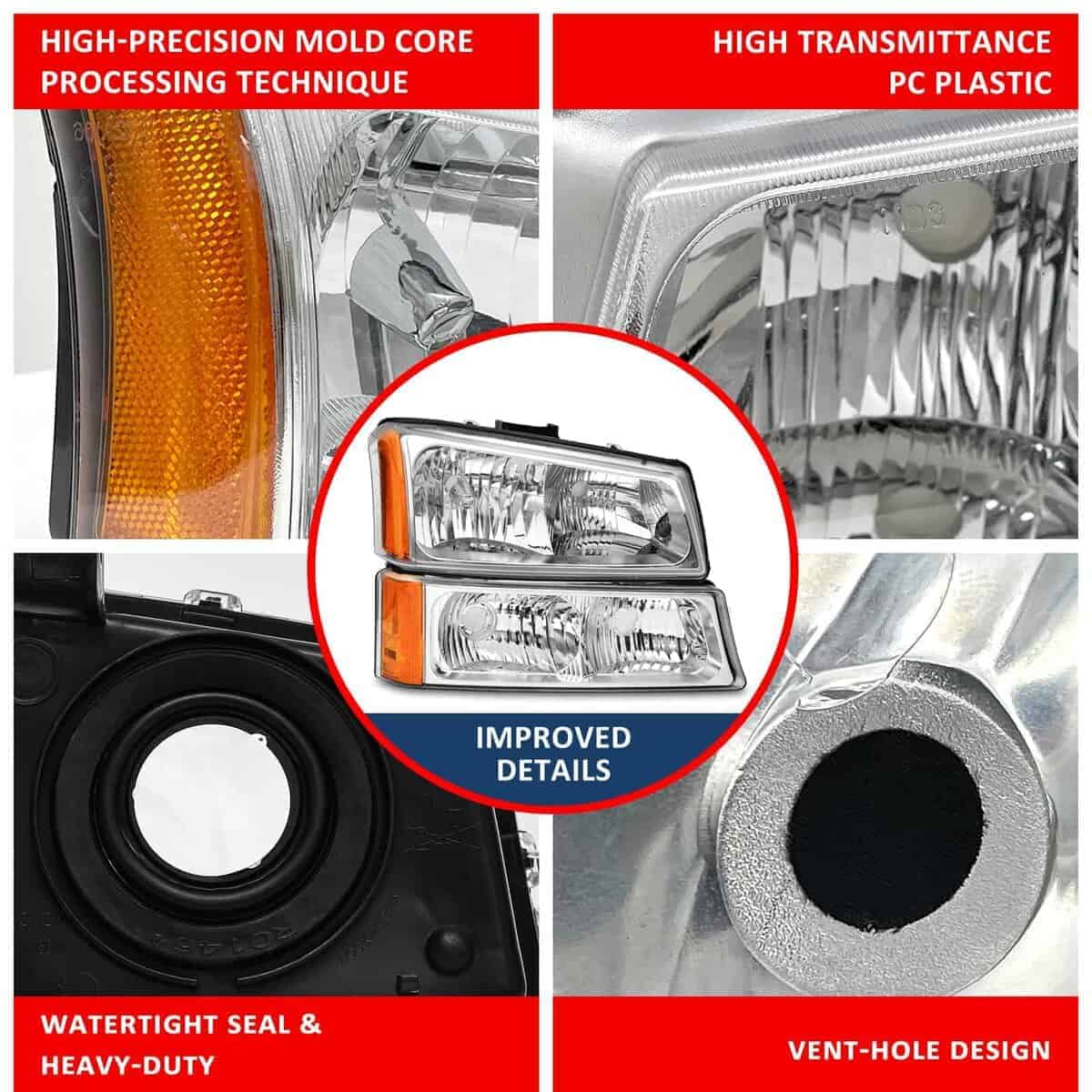 HIGH-PRECISION MOLD CORE PROCESSING TECHNIQUE

HIGH TRANSMITTANCE PC PLASTIC

IMPROVED DETAILS

WATERTIGHT SEAL & HEAVY-DUTY

VENT-HOLE DESIGN