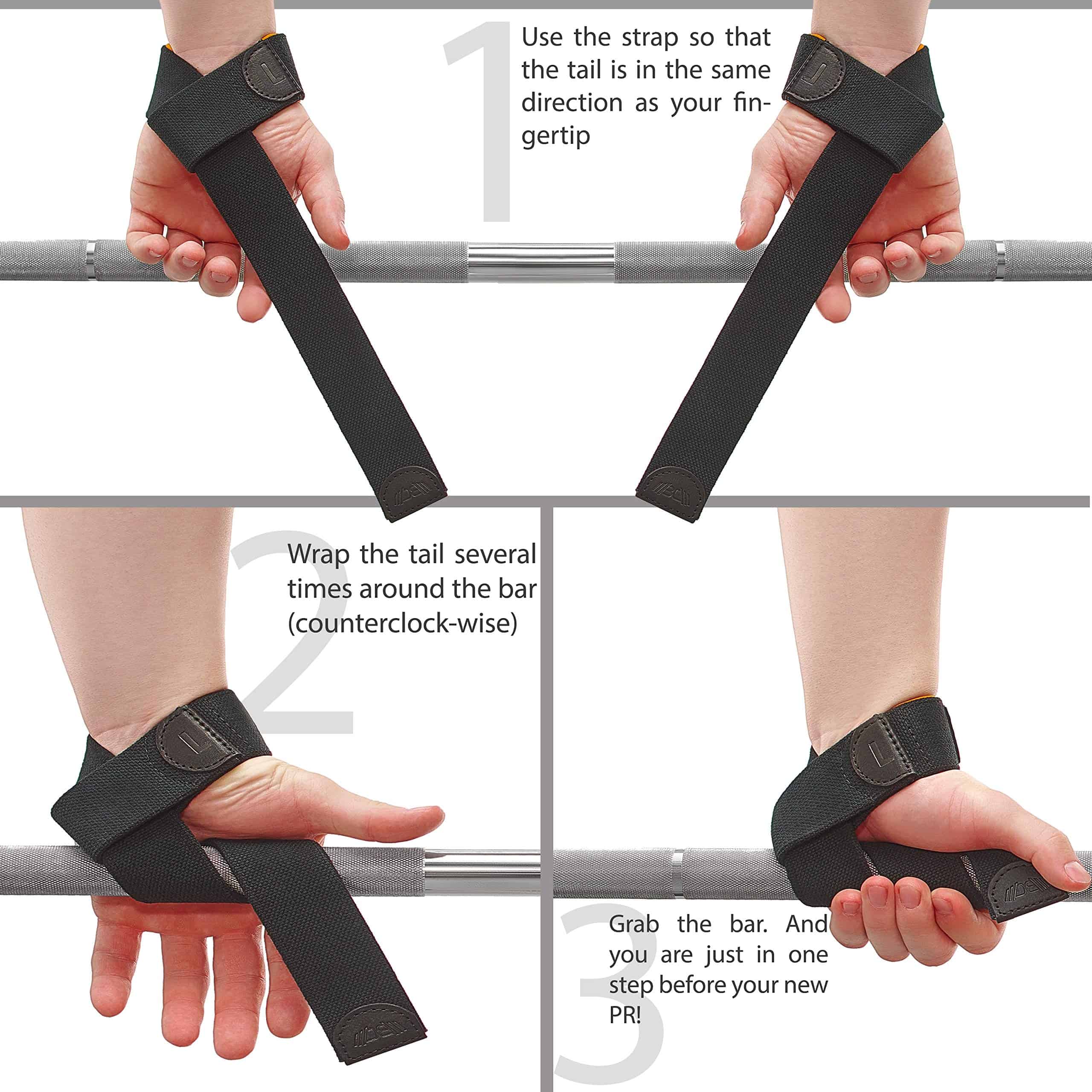 1

Use the strap so that the tail is in the same direction as your fingertip

2

Wrap the tail several times around the bar (counterclock-wise)

3

Grab the bar. And you are just in one step before your new PR!