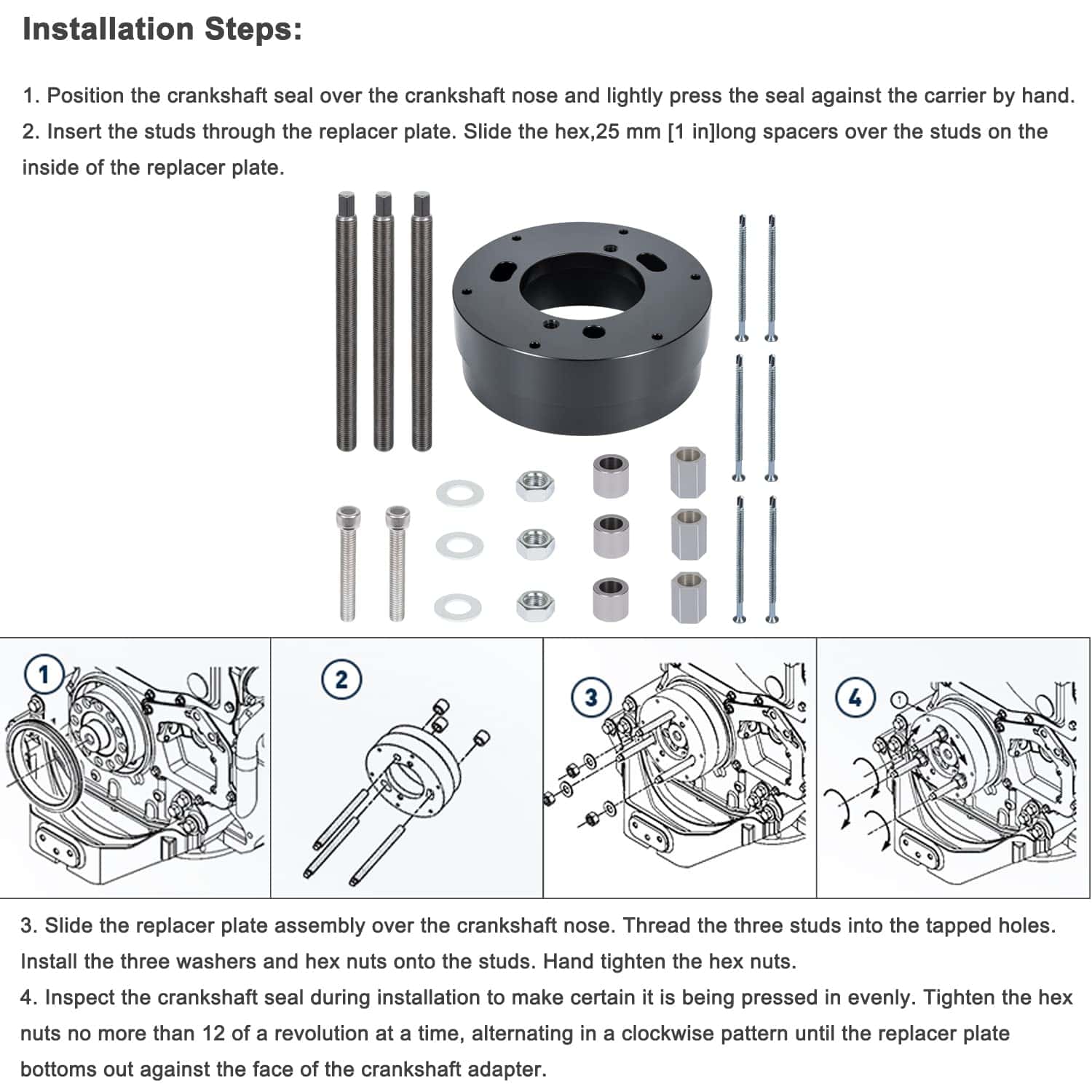 Installation Steps:

1. Position the crankshaft seal over the crankshaft nose and lightly press the seal against the carrier by hand.
2. Insert the studs through the replacer plate. Slide the hex,25 mm [1 in]long spacers over the studs on the inside of the replacer plate.

1

2

3

4

1

3. Slide the replacer plate assembly over the crankshaft nose. Thread the three studs into the tapped holes. Install the three washers and hex nuts onto the studs. Hand tighten the hex nuts.
4. Inspect the crankshaft seal during installation to make certain it is being pressed in evenly. Tighten the hex nuts no more than 12 of a revolution at a time, alternating in a clockwise pattern until the replacer plate bottoms out against the face of the crankshaft adapter.