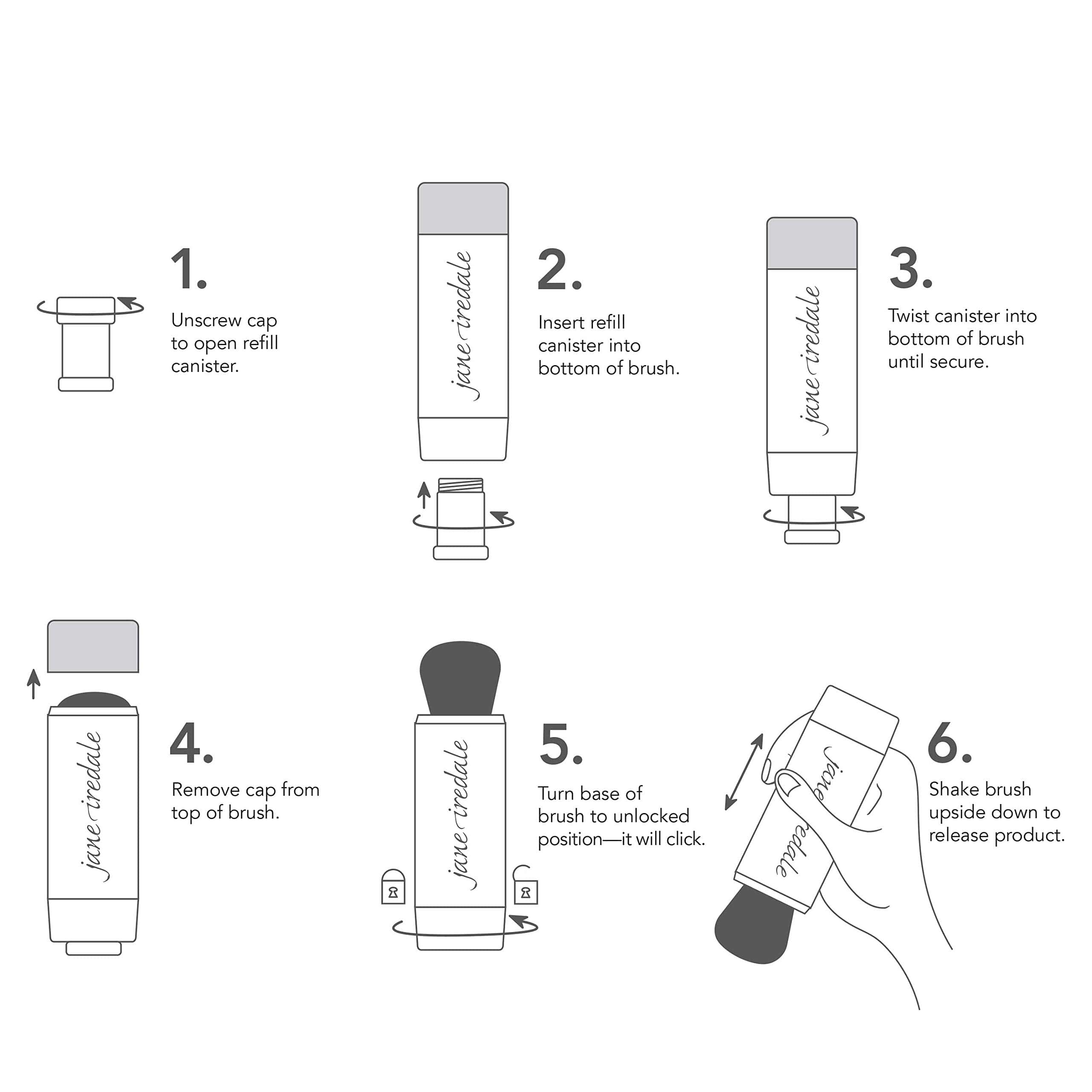 1.
Unscrew cap to open refill canister.

jane iredale

2.
Insert refill canister into bottom of brush.

jane iredale

3.
Twist canister into bottom of brush until secure.

jane iredale

4.
Remove cap from top of brush.

jane iredale

5.
Turn base of brush to unlocked position—it will click.

jane iredale

6.
Shake brush upside down to release product.