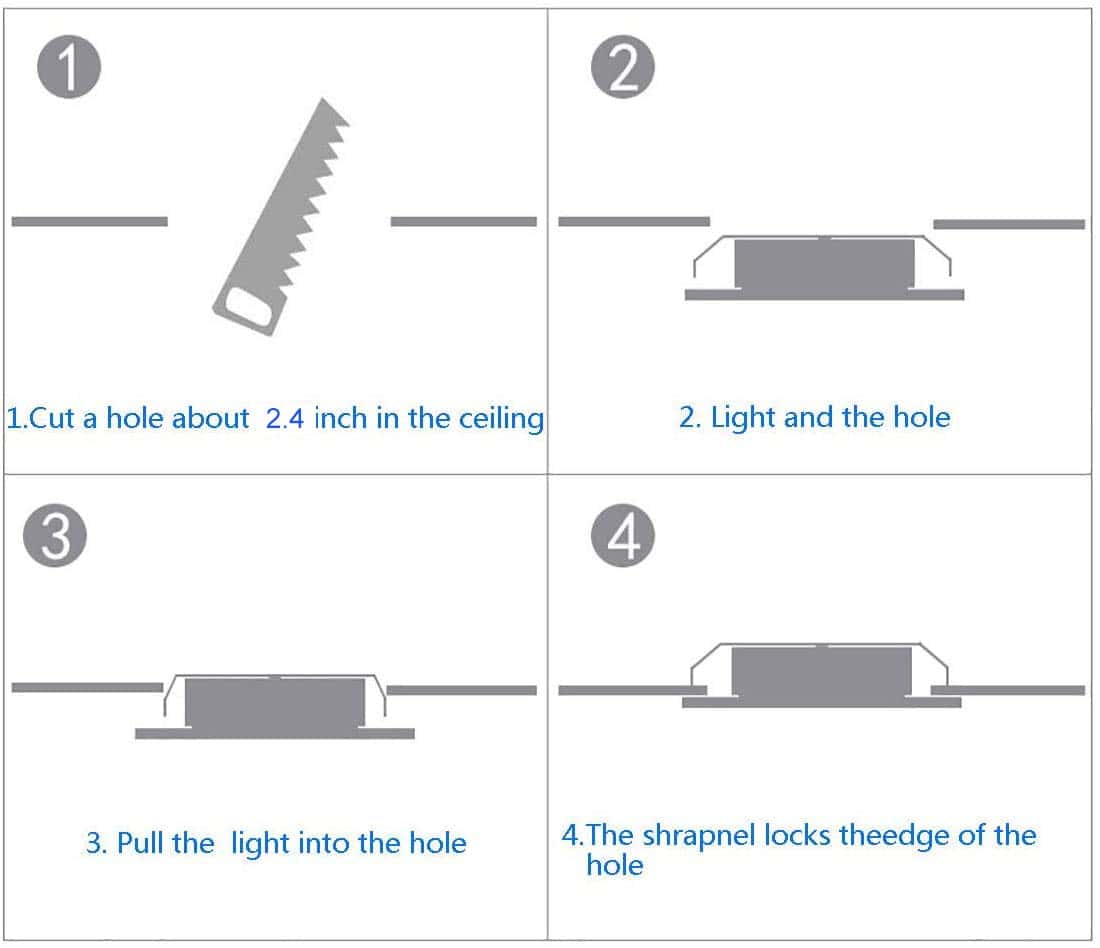 1

1.Cut a hole about 2.4 inch in the ceiling

2

2. Light and the hole

3

3. Pull the light into the hole

4

4.The shrapnel locks theedge of the hole