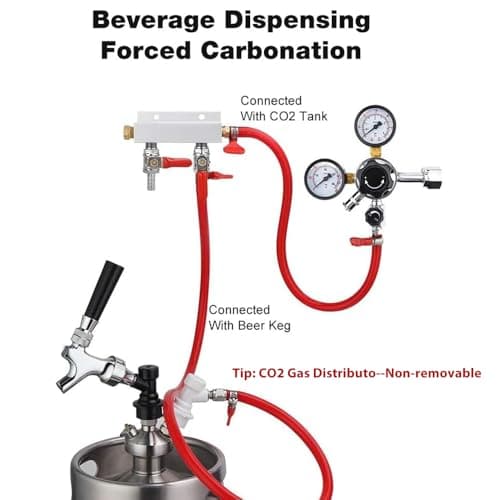 Beverage Dispensing
Forced Carbonation

Connected
With CO2 Tank

Connected
With Beer Keg

Tip: CO2 Gas Distributo--Non-removable