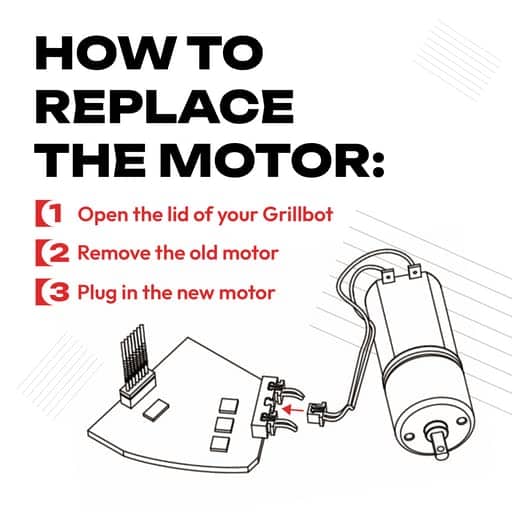 HOW TO REPLACE THE MOTOR:

1 Open the lid of your Grillbot

2 Remove the old motor

3 Plug in the new motor