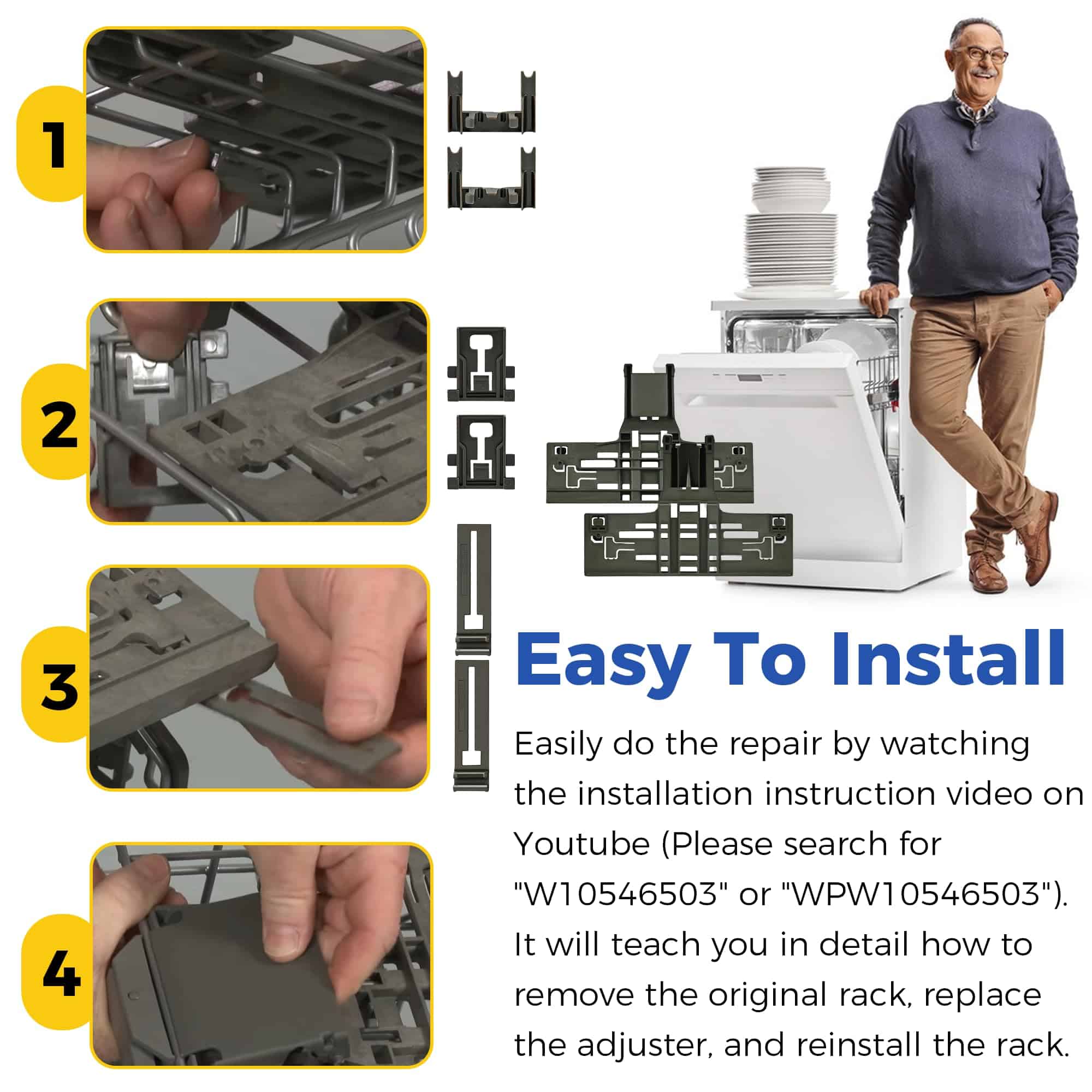 1

2

3

4

Easy To Install

Easily do the repair by watching the installation instruction video on Youtube (Please search for "W10546503" or "WPW10546503"). It will teach you in detail how to remove the original rack, replace the adjuster, and reinstall the rack.