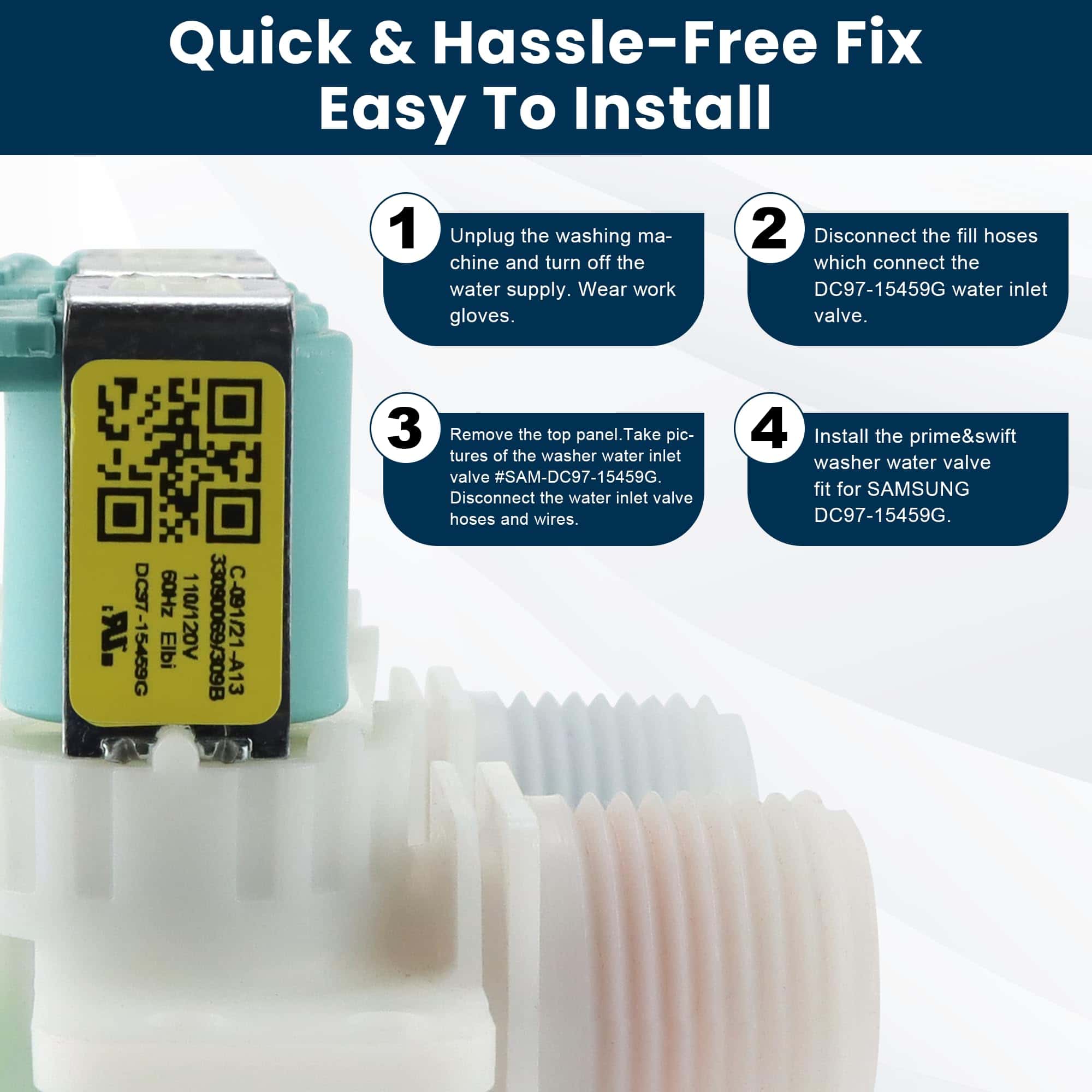 Quick & Hassle-Free Fix
Easy To Install

1
Unplug the washing machine and turn off the water supply. Wear work gloves.

2
Disconnect the fill hoses which connect the DC97-15459G water inlet valve.

3
Remove the top panel.Take pictures of the washer water inlet valve #SAM-DC97-15459G. Disconnect the water inlet valve hoses and wires.

4
Install the prime&swift washer water valve fit for SAMSUNG DC97-15459G.

C-091/21-A13
33090069/309B
110/120V
60Hz Elbi
DC97-15459G