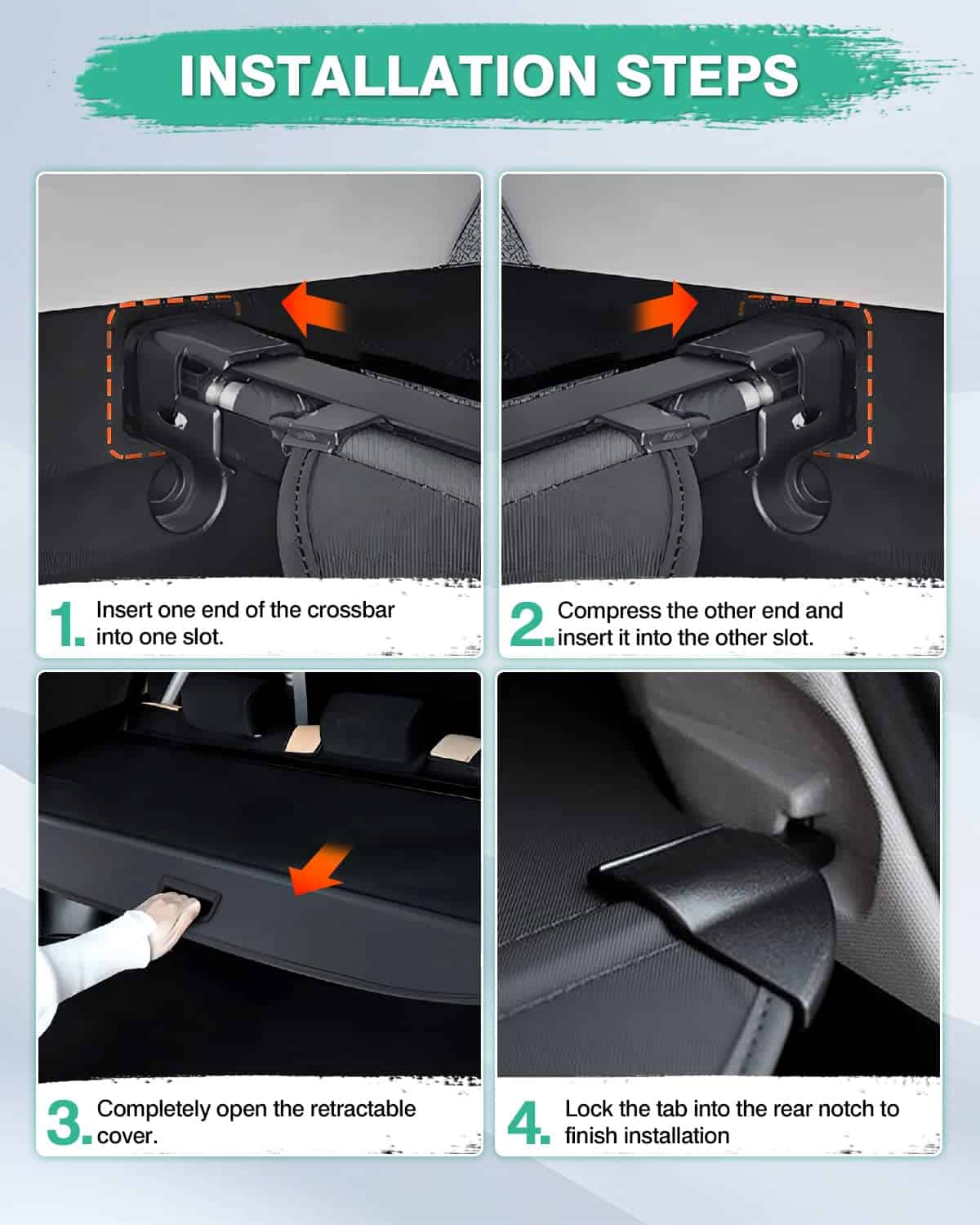 INSTALLATION STEPS

1. Insert one end of the crossbar into one slot.

2. Compress the other end and insert it into the other slot.

3. Completely open the retractable cover.

4. Lock the tab into the rear notch to finish installation