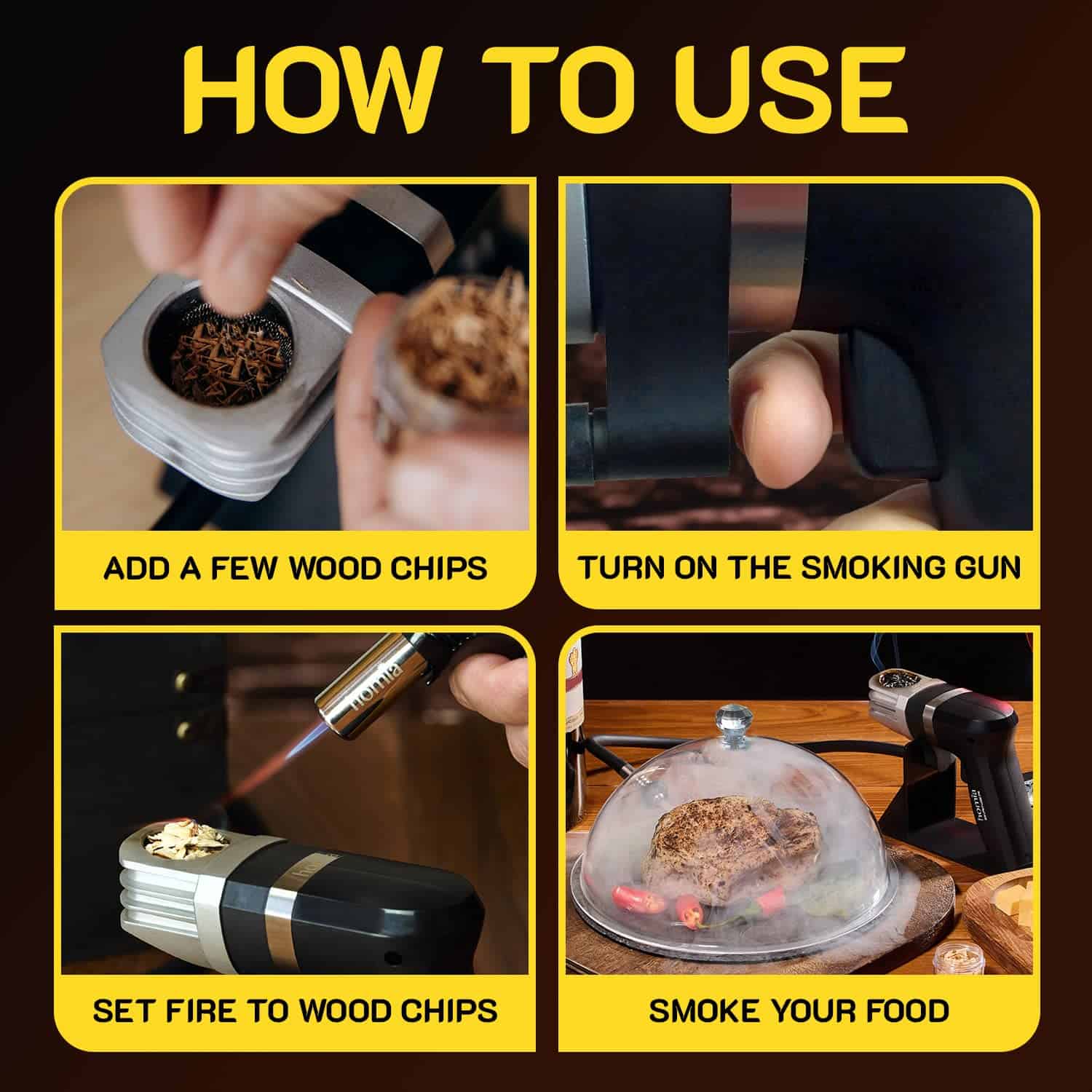 HOW TO USE

ADD A FEW WOOD CHIPS

TURN ON THE SMOKING GUN

homia

SET FIRE TO WOOD CHIPS

homia

SMOKE YOUR FOOD