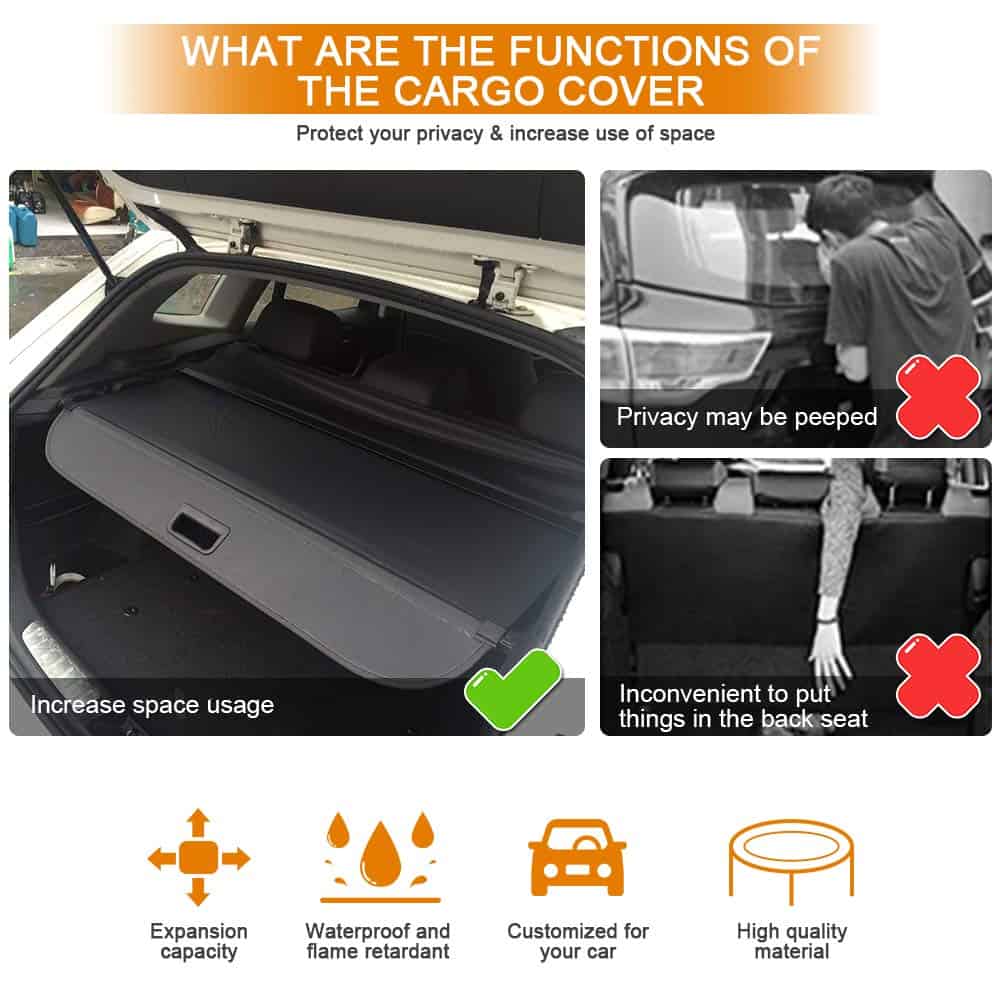 WHAT ARE THE FUNCTIONS OF THE CARGO COVER

Protect your privacy & increase use of space

Increase space usage

Privacy may be peeped

Inconvenient to put things in the back seat

Expansion capacity

Waterproof and flame retardant

Customized for your car

High quality material