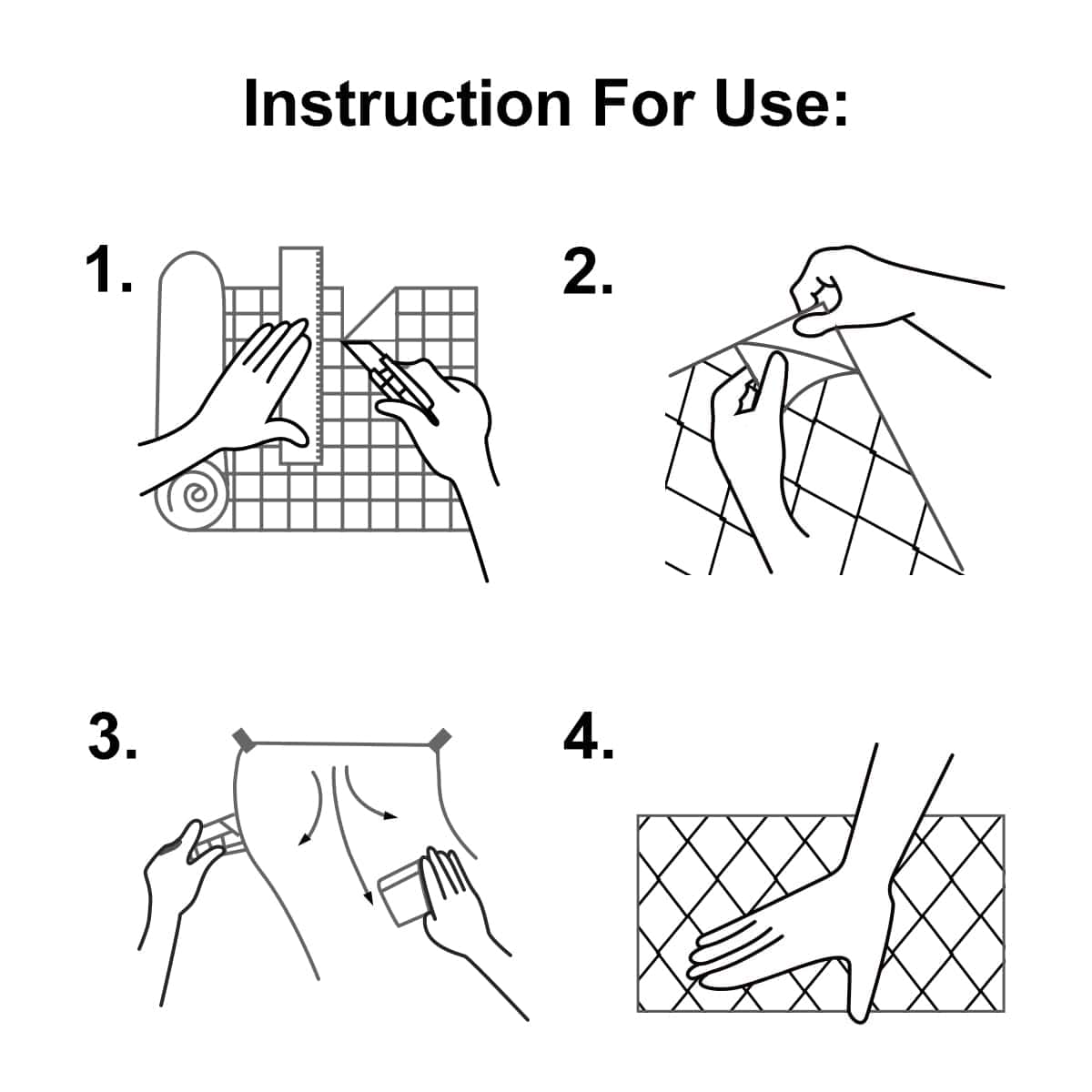 Instruction For Use:

1.

2.

3.

4.