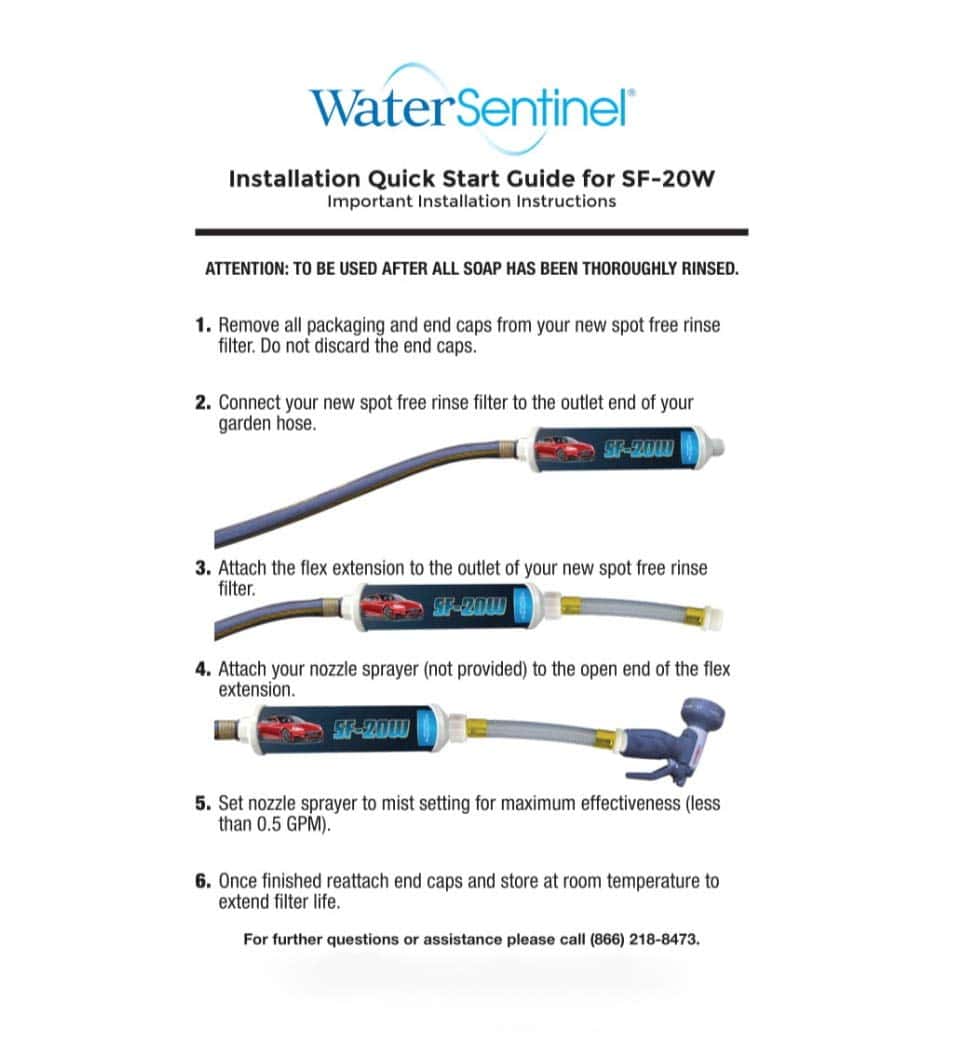 WaterSentinel®

Installation Quick Start Guide for SF-20W
Important Installation Instructions

ATTENTION: TO BE USED AFTER ALL SOAP HAS BEEN THOROUGHLY RINSED.

1. Remove all packaging and end caps from your new spot free rinse filter. Do not discard the end caps.

2. Connect your new spot free rinse filter to the outlet end of your garden hose.

SF-20W

3. Attach the flex extension to the outlet of your new spot free rinse filter.

SF-20W

4. Attach your nozzle sprayer (not provided) to the open end of the flex extension.

SF-20W

5. Set nozzle sprayer to mist setting for maximum effectiveness (less than 0.5 GPM).

6. Once finished reattach end caps and store at room temperature to extend filter life.

For further questions or assistance please call (866) 218-8473.