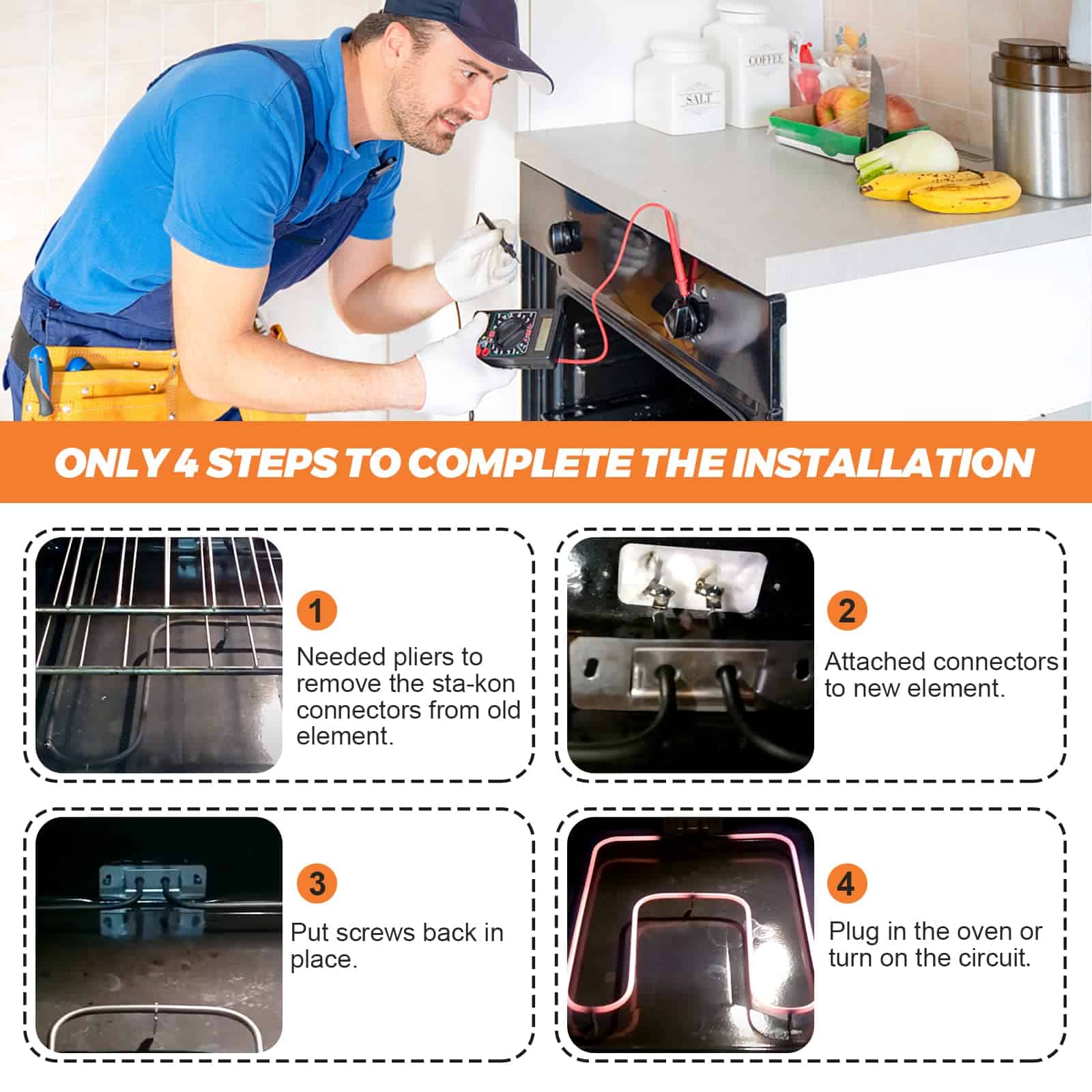 SALT

COFFEE

ONLY 4 STEPS TO COMPLETE THE INSTALLATION

1

Needed pliers to remove the sta-kon connectors from old element.

2

Attached connectors to new element.

3

Put screws back in place.

4

Plug in the oven or turn on the circuit.