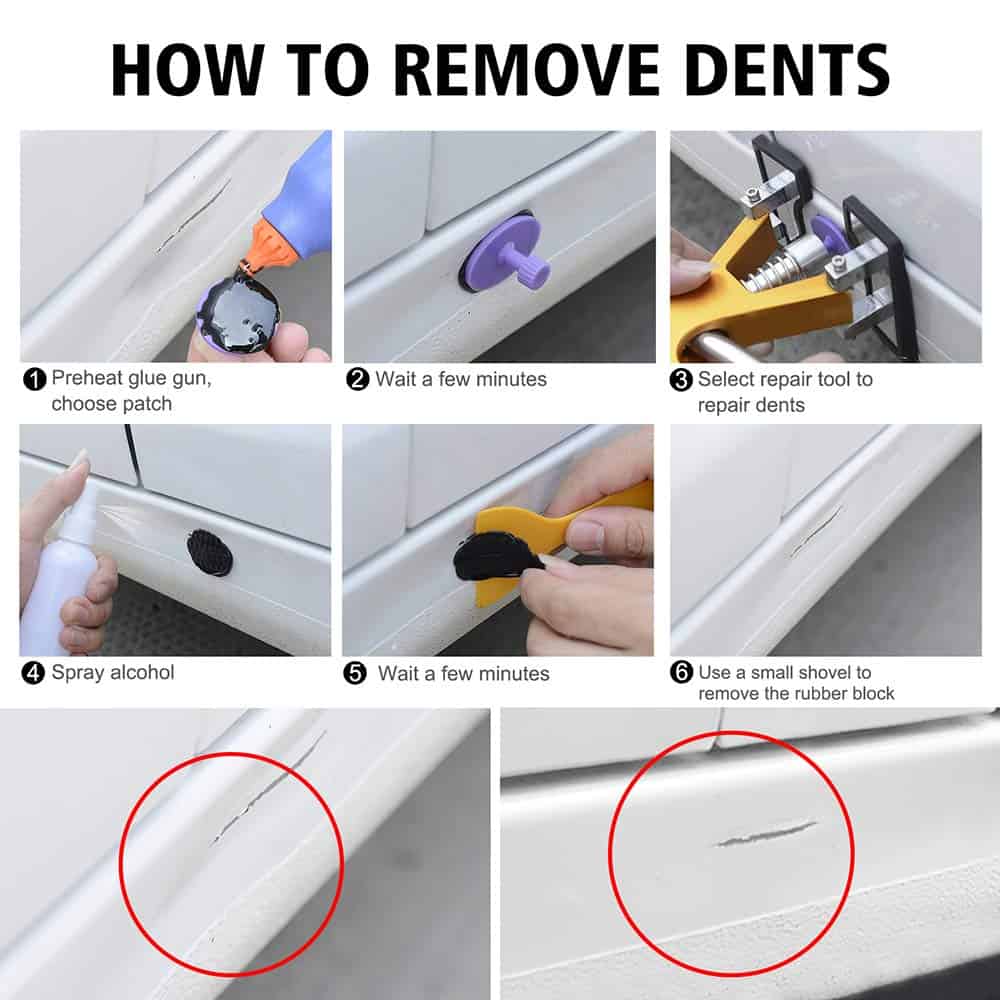 HOW TO REMOVE DENTS

1 Preheat glue gun, choose patch

2 Wait a few minutes

3 Select repair tool to repair dents

4 Spray alcohol

5 Wait a few minutes

6 Use a small shovel to remove the rubber block