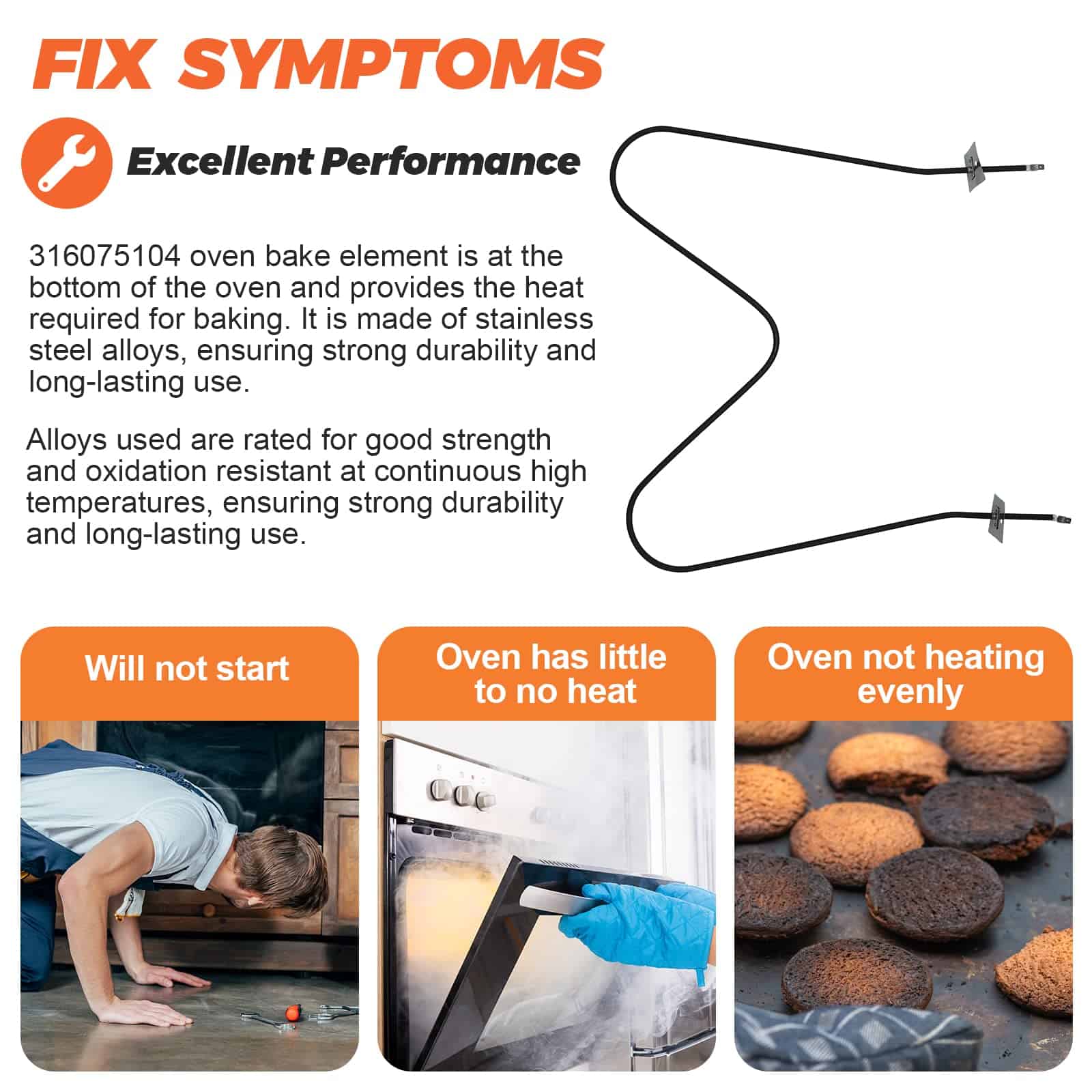 FIX SYMPTOMS

Excellent Performance

316075104 oven bake element is at the bottom of the oven and provides the heat required for baking. It is made of stainless steel alloys, ensuring strong durability and long-lasting use.

Alloys used are rated for good strength and oxidation resistant at continuous high temperatures, ensuring strong durability and long-lasting use.

Will not start

Oven has little to no heat

Oven not heating evenly